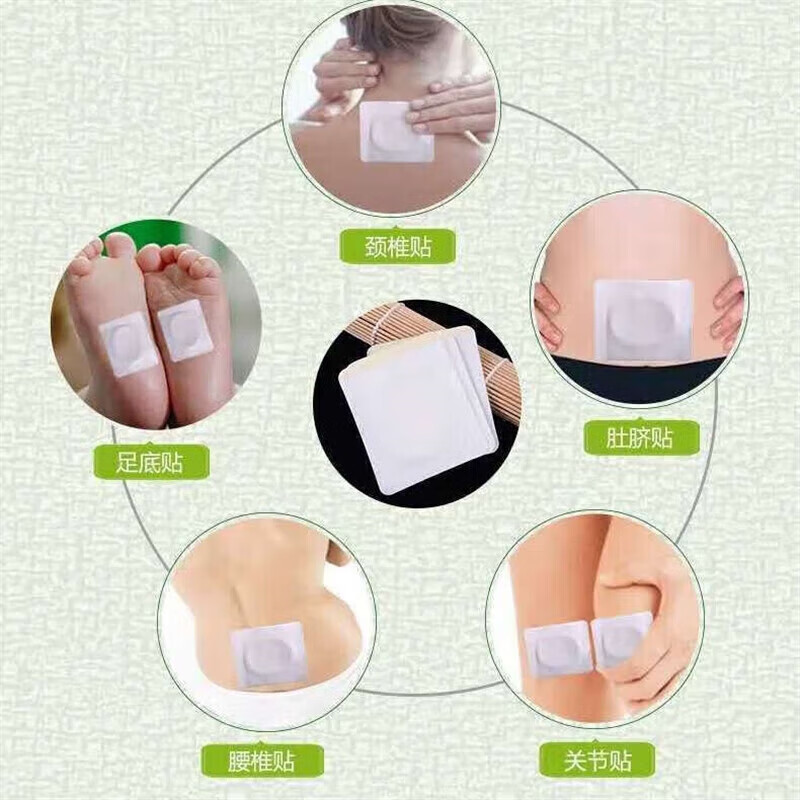 颈椎贴

足底贴

肚脐贴

腰椎贴

关节贴