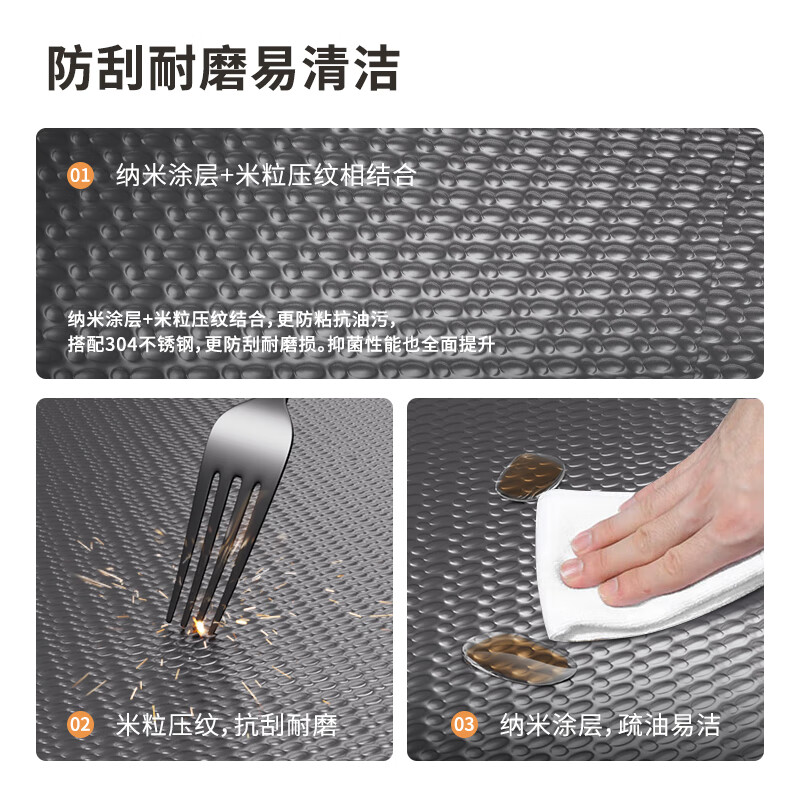 防刮耐磨易清洁

01 纳米涂层+米粒压纹相结合

纳米涂层+米粒压纹结合，更防粘抗油污，
搭配304不锈钢，更防刮耐磨损。抑菌性能也全面提升

02 米粒压纹，抗刮耐磨

03 纳米涂层，疏油易洁