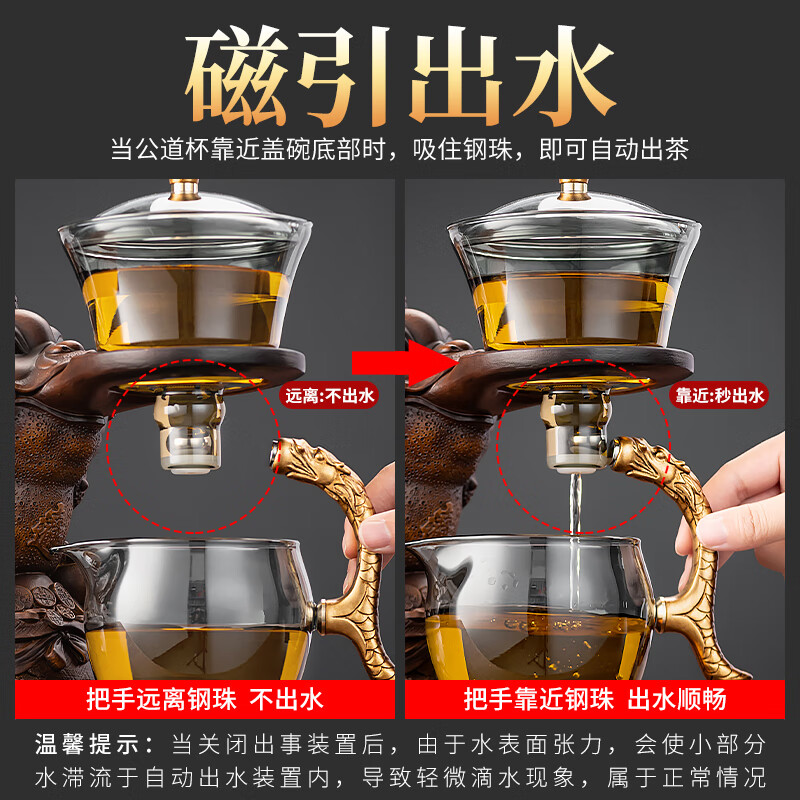 磁引出水

当公道杯靠近盖碗底部时，吸住钢珠，即可自动出茶

远离:不出水

靠近:秒出水

把手远离钢珠 不出水

把手靠近钢珠 出水顺畅

温馨提示：当关闭出事装置后，由于水表面张力，会使小部分水滞流于自动出水装置内，导致轻微滴水现象，属于正常情况