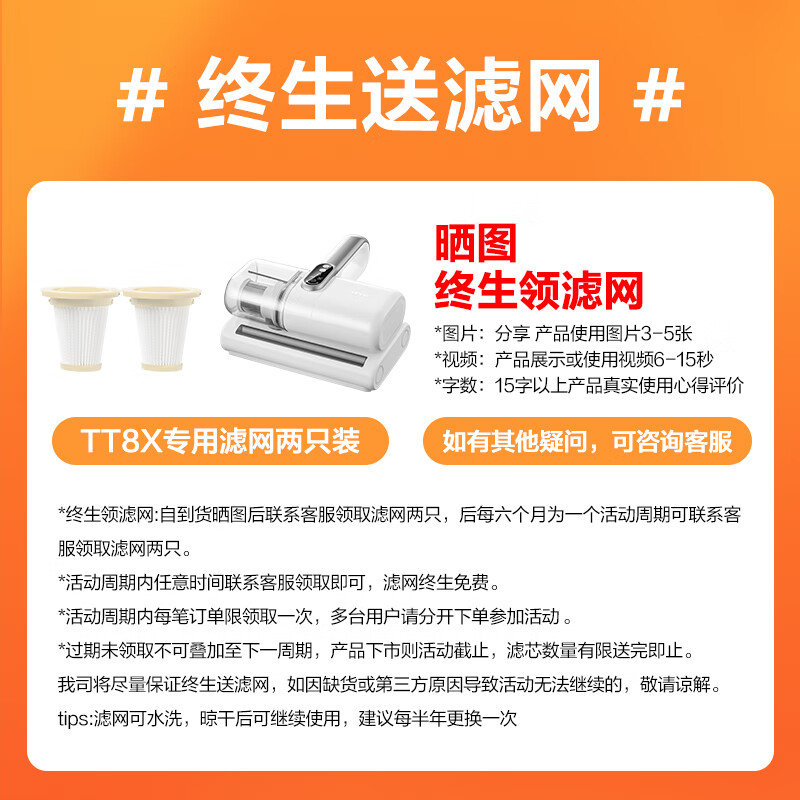 # 终生送滤网 #

晒图
终生领滤网

*图片：分享 产品使用图片3-5张
*视频：产品展示或使用视频6-15秒
*字数：15字以上产品真实使用心得评价

TT8X专用滤网两只装

如有其他疑问，可咨询客服

*终生领滤网:自到货晒图后联系客服领取滤网两只，后每六个月为一个活动周期可联系客服领取滤网两只。

*活动周期内任意时间联系客服领取即可，滤网终生免费。

*活动周期内每笔订单限领取一次，多台用户请分开下单参加活动 。

*过期未领取不可叠加至下一周期，产品下市则活动截止，滤芯数量有限送完即止。

我司将尽量保证终生送滤网，如因缺货或第三方原因导致活动无法继续的，敬请谅解。

tips:滤网可水洗，晾干后可继续使用，建议每半年更换一次