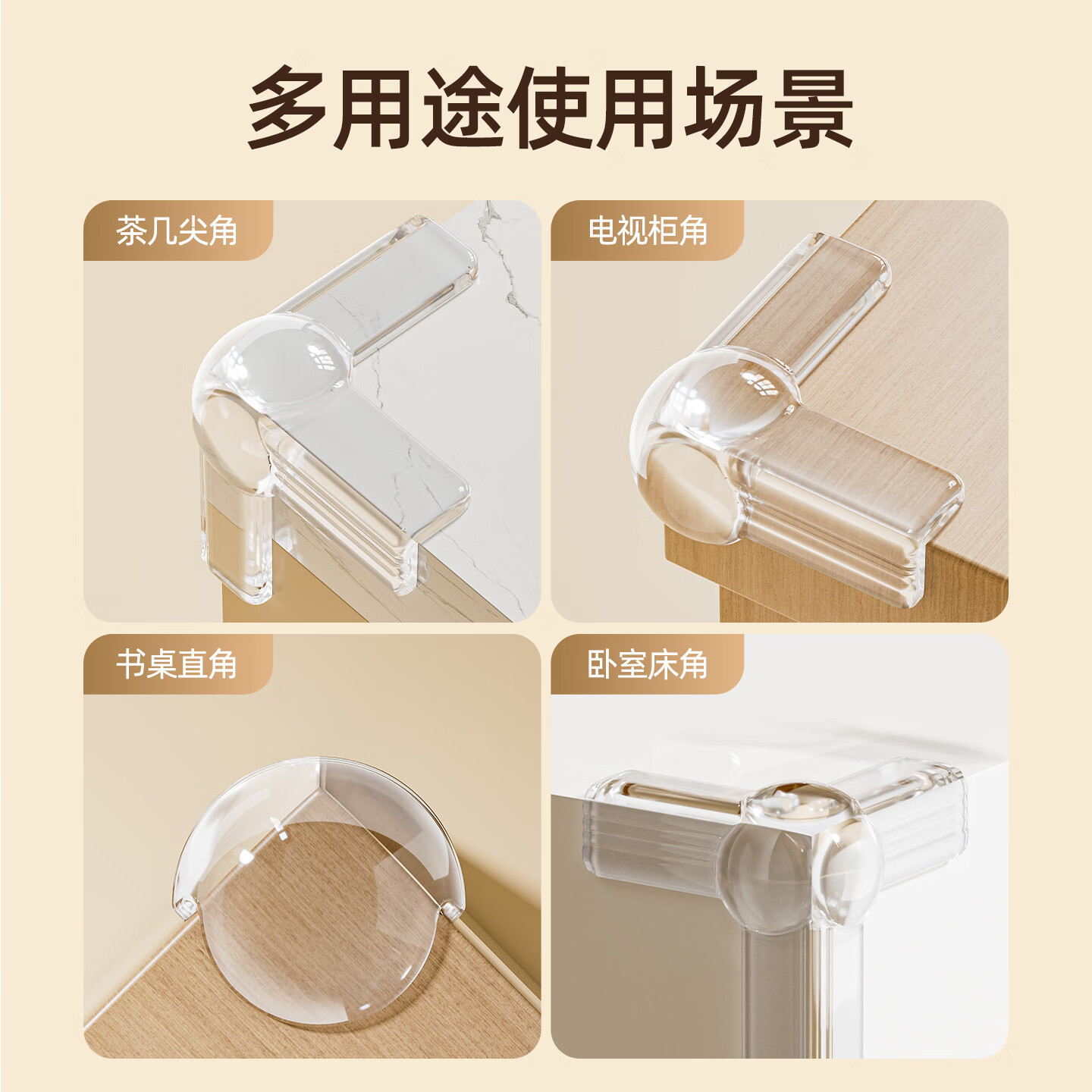 多用途使用场景

茶几尖角

电视柜角

书桌直角

卧室床角