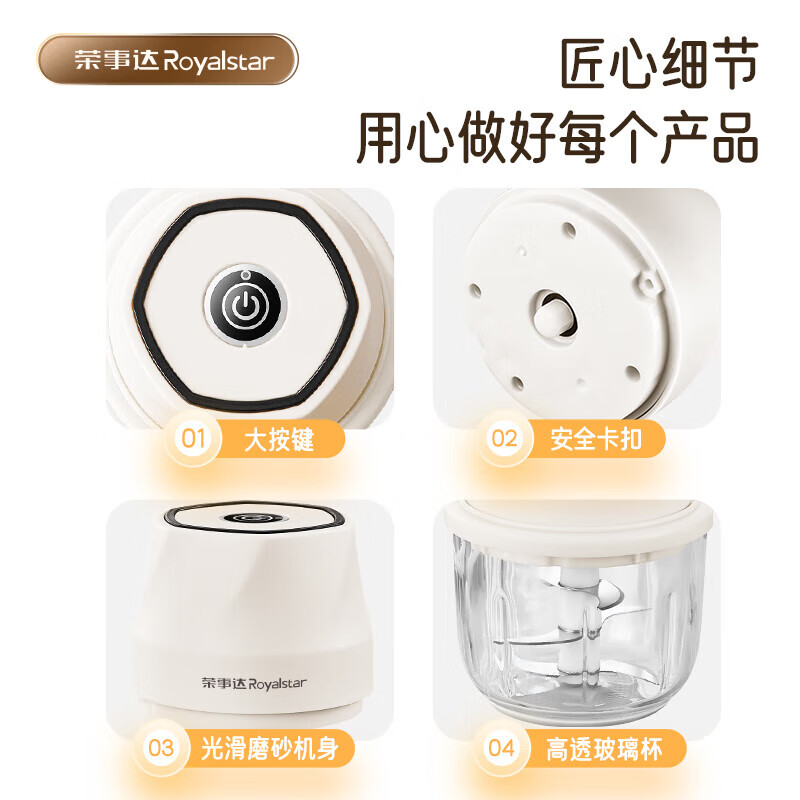 荣事达 Royalstar

匠心细节
用心做好每个产品

01 大按键

02 安全卡扣

荣事达 Royalstar

03 光滑磨砂机身

04 高透玻璃杯