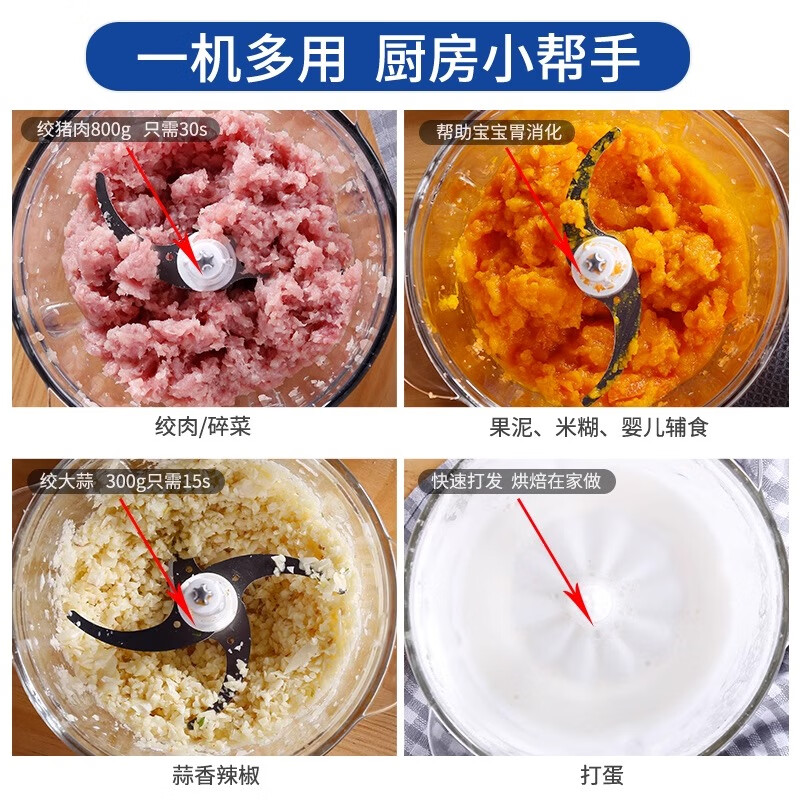 一机多用 厨房小帮手

绞猪肉800g 只需30s

绞肉/碎菜

帮助宝宝胃消化

果泥、米糊、婴儿辅食

绞大蒜 300g只需15s

蒜香辣椒

快速打发 烘焙在家做

打蛋