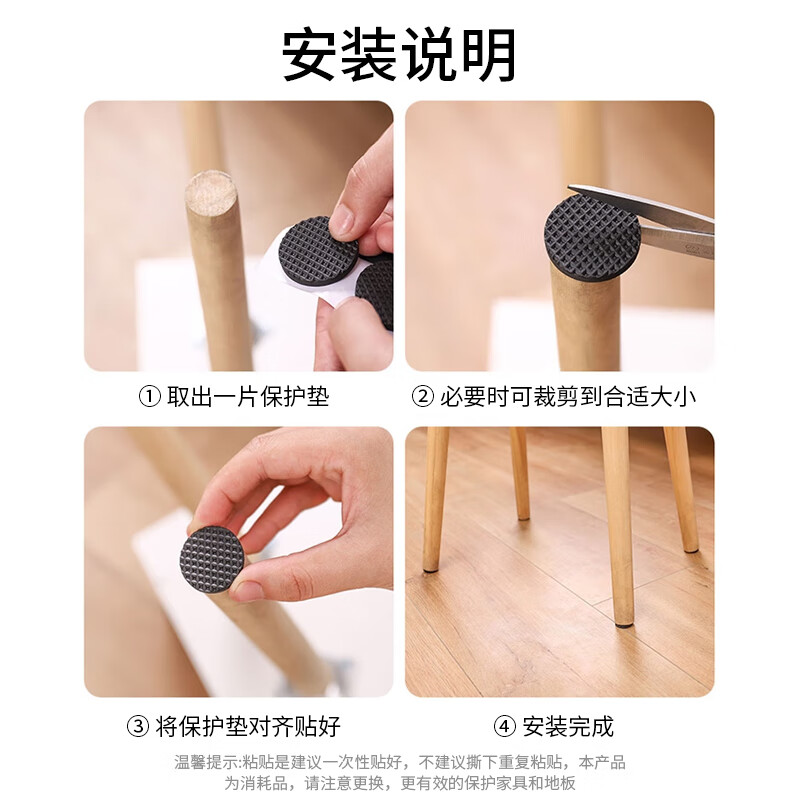 安装说明

① 取出一片保护垫

② 必要时可裁剪到合适大小

③ 将保护垫对齐贴好

④ 安装完成

温馨提示：粘贴是建议一次性贴好，不建议撕下重复粘贴，本产品为消耗品，请注意更换，更有效的保护家具和地板