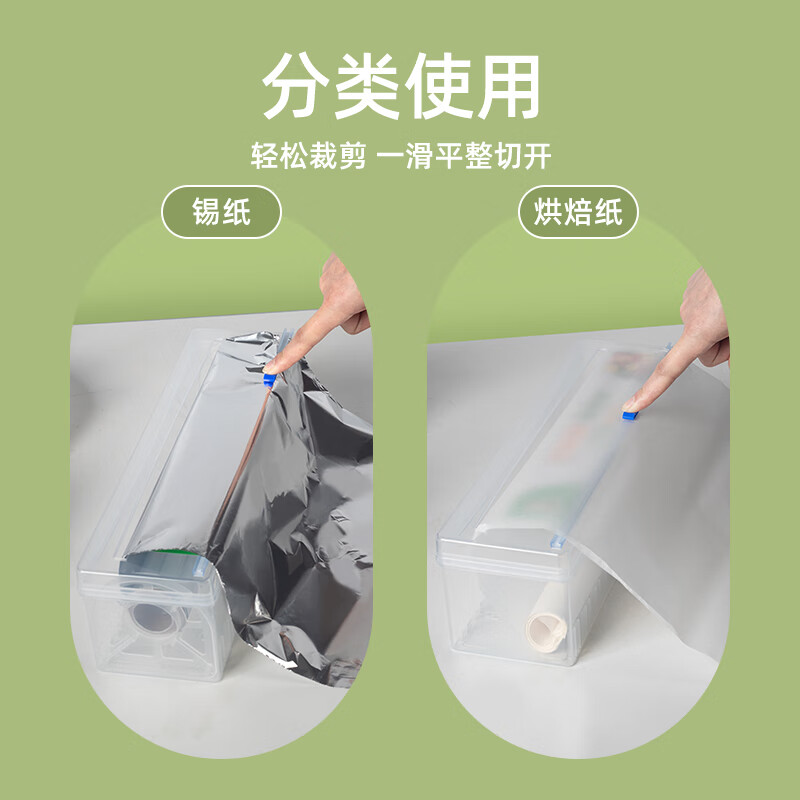 分类使用

轻松裁剪 一滑平整切开

锡纸

烘焙纸