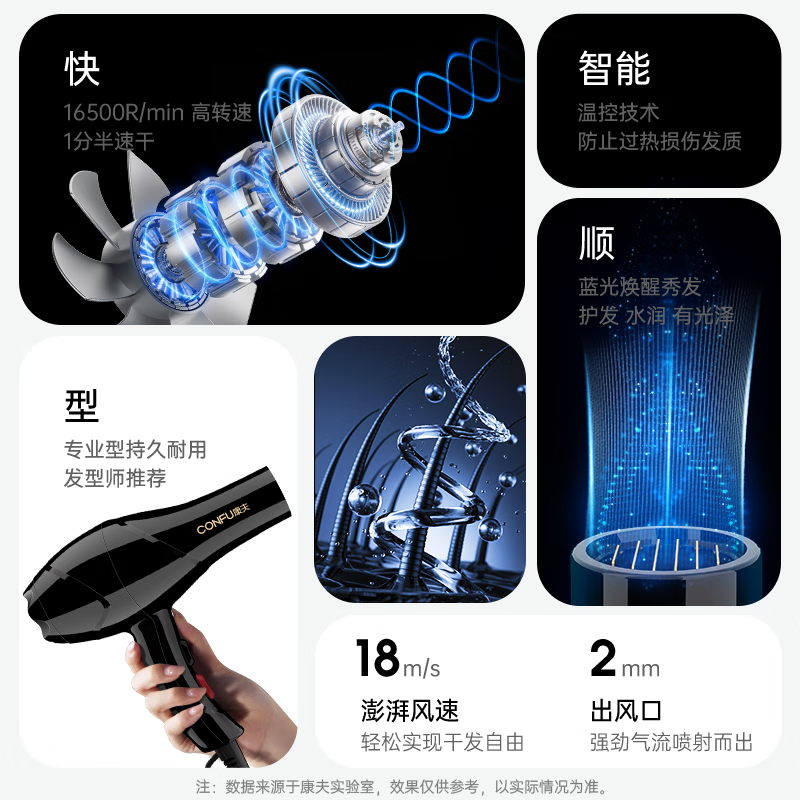 快
16500R/min 高转速
1分半速干

智能
温控技术
防止过热损伤发质

顺
蓝光焕醒秀发
护发 水润 有光泽

型
专业型持久耐用
发型师推荐

CONFU康夫

18m/s
澎湃风速
轻松实现干发自由

2mm
出风口
强劲气流喷射而出

注：数据来源于康夫实验室，效果仅供参考，以实际情况为准。