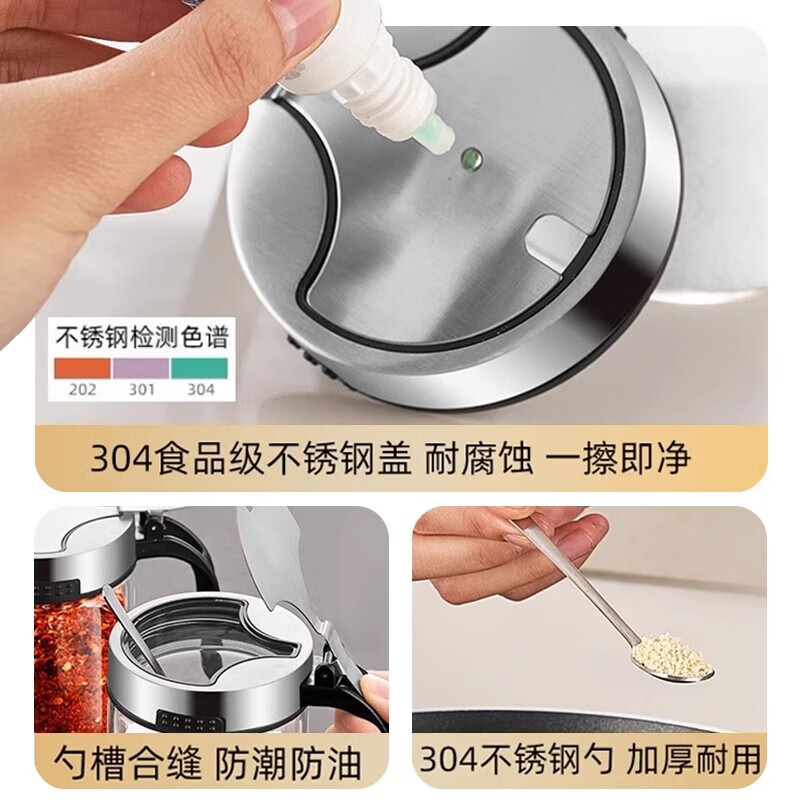 不锈钢检测色谱

202 301 304

304食品级不锈钢盖 耐腐蚀 一擦即净

勺槽合缝 防潮防油

304不锈钢勺 加厚耐用