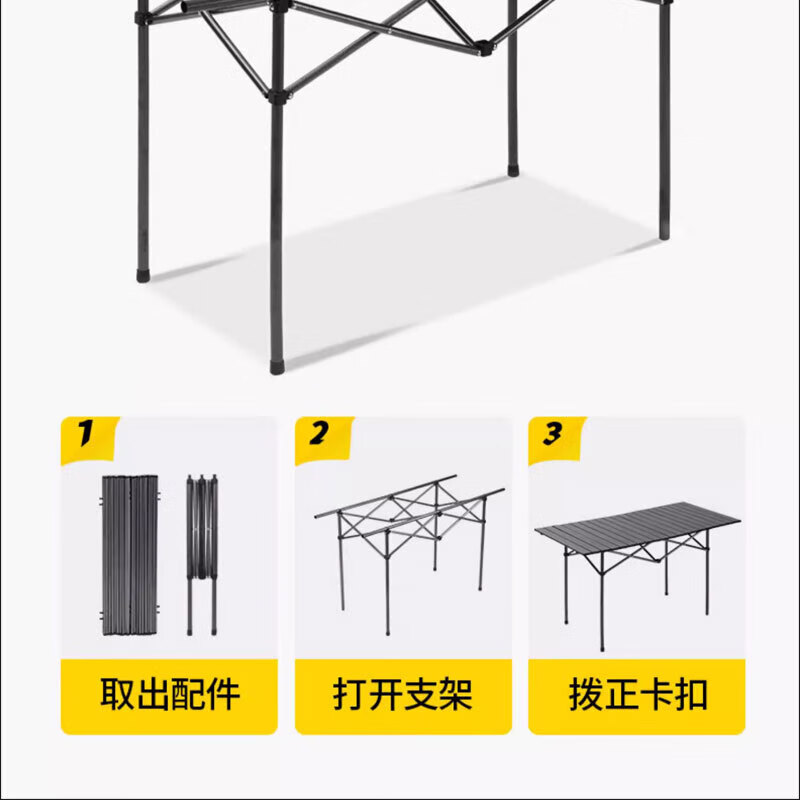 1

取出配件

2

打开支架

3

拨正卡扣