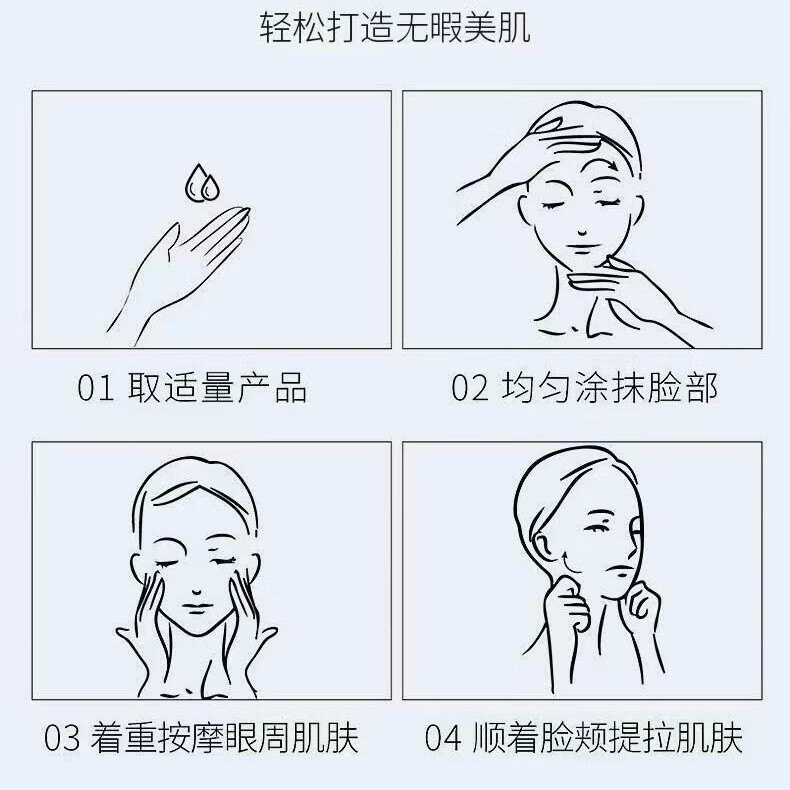 轻松打造无暇美肌

01 取适量产品

02 均匀涂抹脸部

03 着重按摩眼周肌肤

04 顺着脸颊提拉肌肤