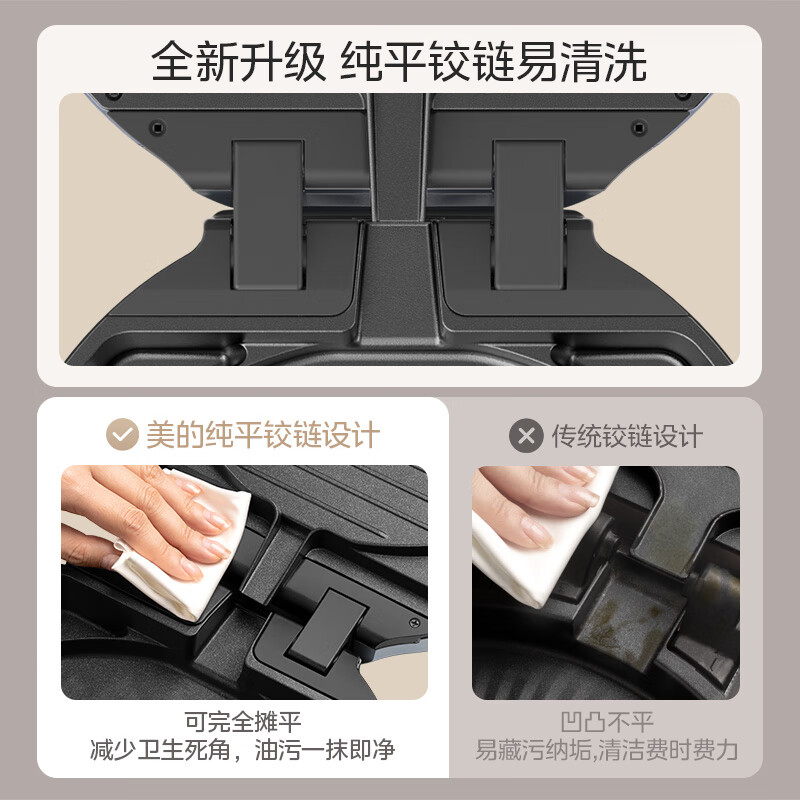 全新升级 纯平铰链易清洗

美的纯平铰链设计

可完全摊平
减少卫生死角，油污一抹即净

传统铰链设计

凹凸不平
易藏污纳垢,清洁费时费力