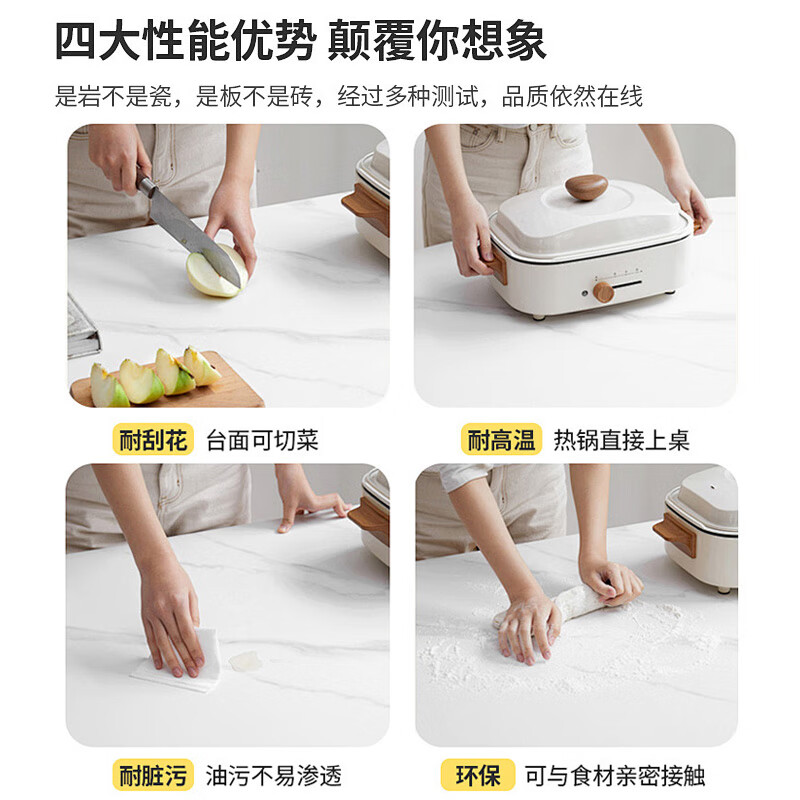 四大性能优势 颠覆你想象

是岩不是瓷，是板不是砖，经过多种测试，品质依然在线

耐刮花 台面可切菜

耐高温 热锅直接上桌

耐脏污 油污不易渗透

环保 可与食材亲密接触