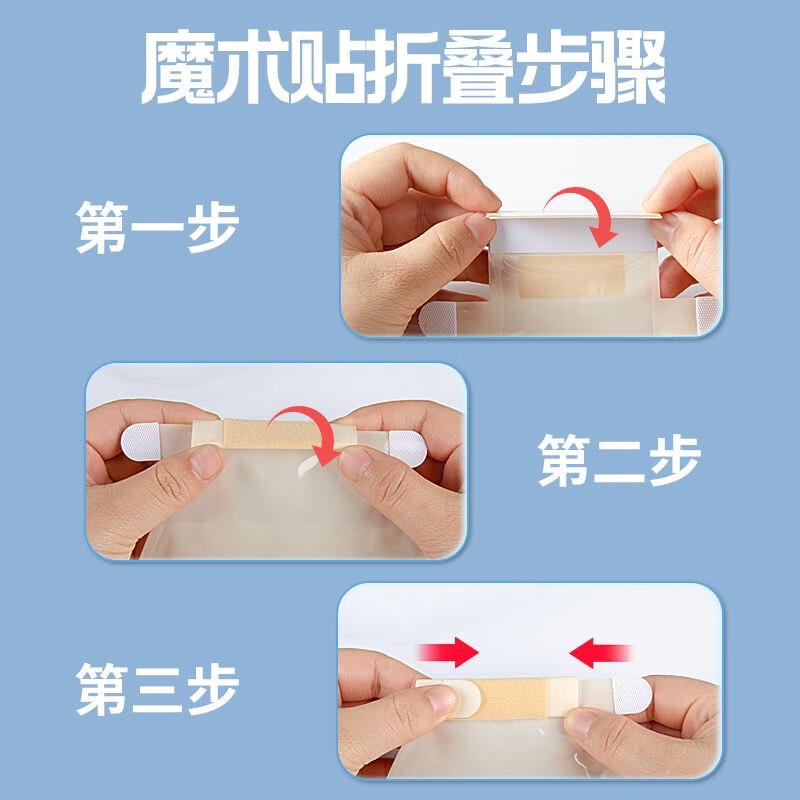 魔术贴折叠步骤

第一步

第二步

第三步