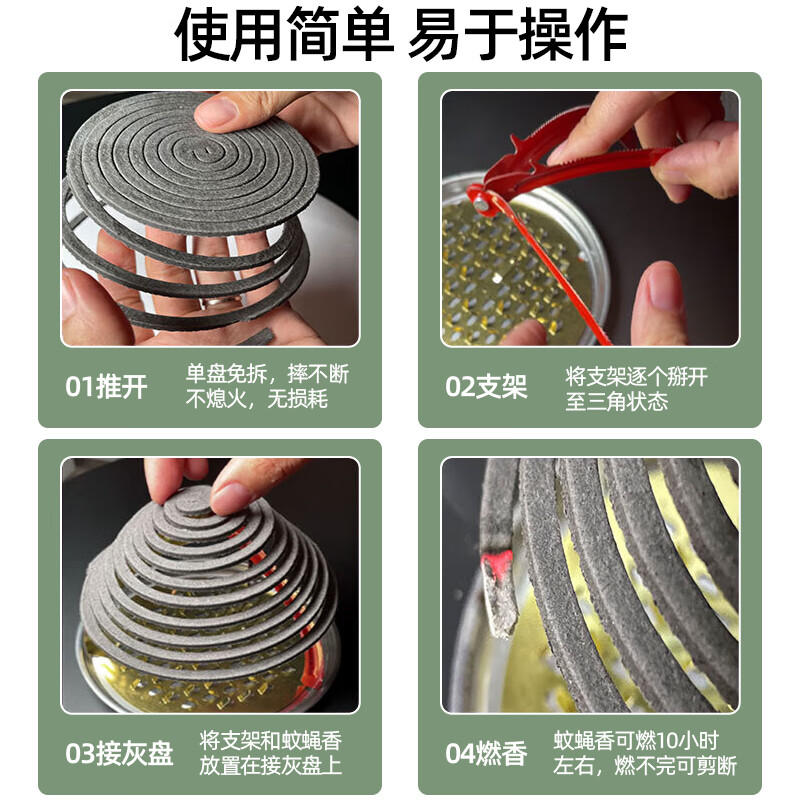 使用简单 易于操作

01推开
单盘免拆，摔不断
不熄火，无损耗

02支架
将支架逐个掰开
至三角状态

03接灰盘
将支架和蚊蝇香
放置在接灰盘上

04燃香
蚊蝇香可燃10小时
左右，燃不完可剪断