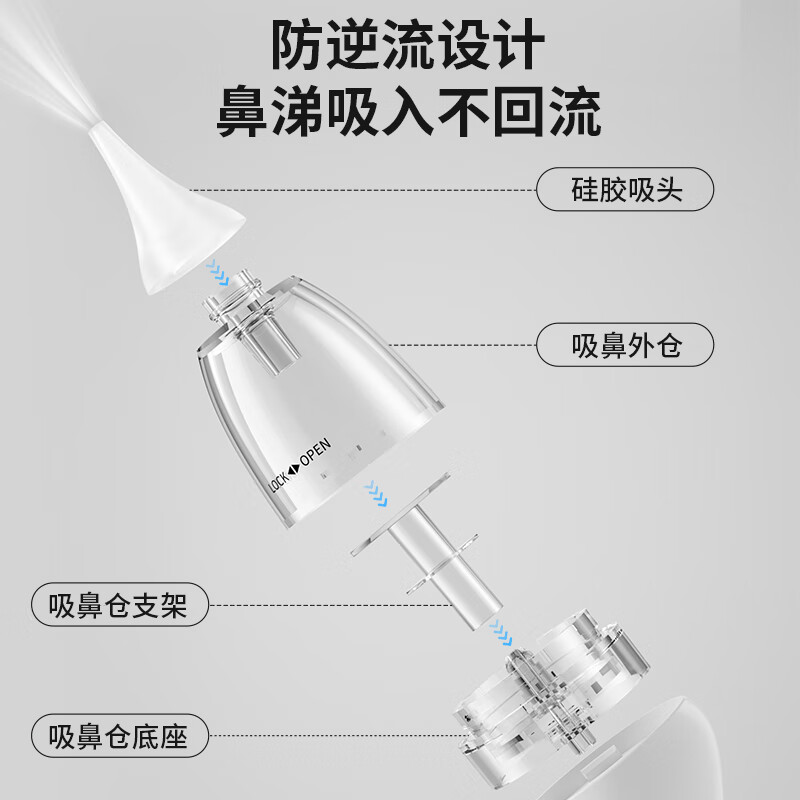 防逆流设计
鼻涕吸入不回流

硅胶吸头

吸鼻外仓

LOCK◀▶OPEN

吸鼻仓支架

吸鼻仓底座