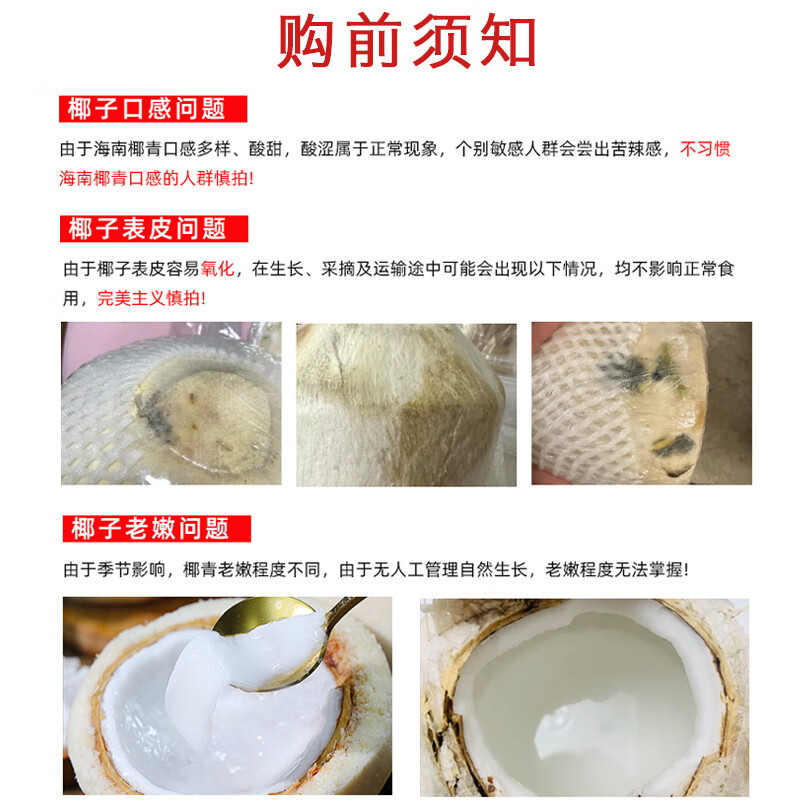 购前须知

椰子口感问题

由于海南椰青口感多样、酸甜，酸涩属于正常现象，个别敏感人群会尝出苦辣感，不习惯海南椰青口感的人群慎拍!

椰子表皮问题

由于椰子表皮容易氧化，在生长、采摘及运输途中可能会出现以下情况，均不影响正常食用，完美主义慎拍!

椰子老嫩问题

由于季节影响，椰青老嫩程度不同，由于无人工管理自然生长，老嫩程度无法掌握!