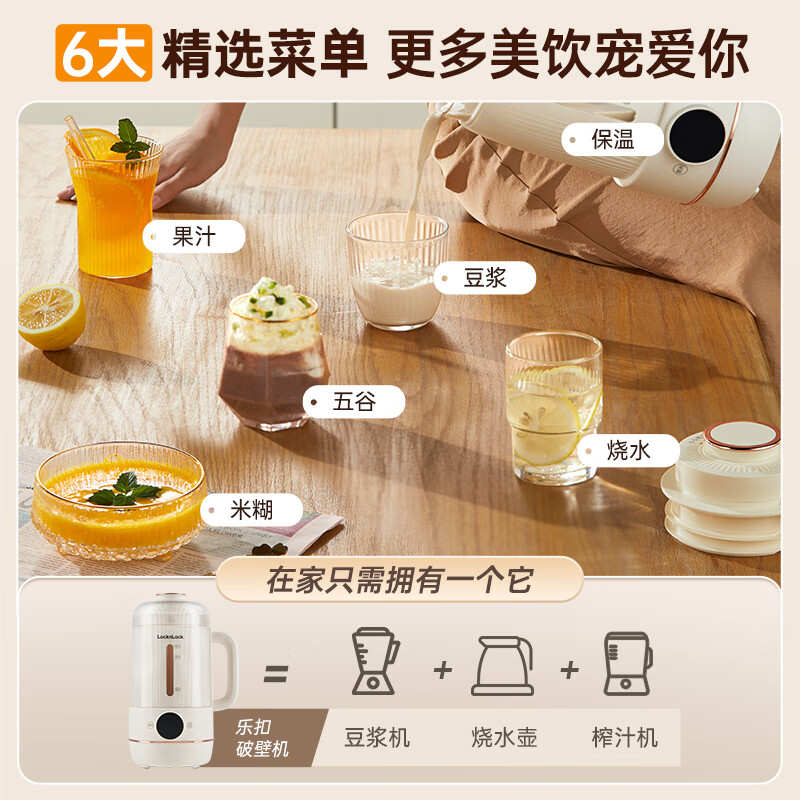 6大 精选菜单 更多美饮宠爱你

保温

果汁

豆浆

五谷

烧水

米糊

在家只需拥有一个它

LocknLock

=

+

+

乐扣
破壁机

豆浆机

烧水壶

榨汁机