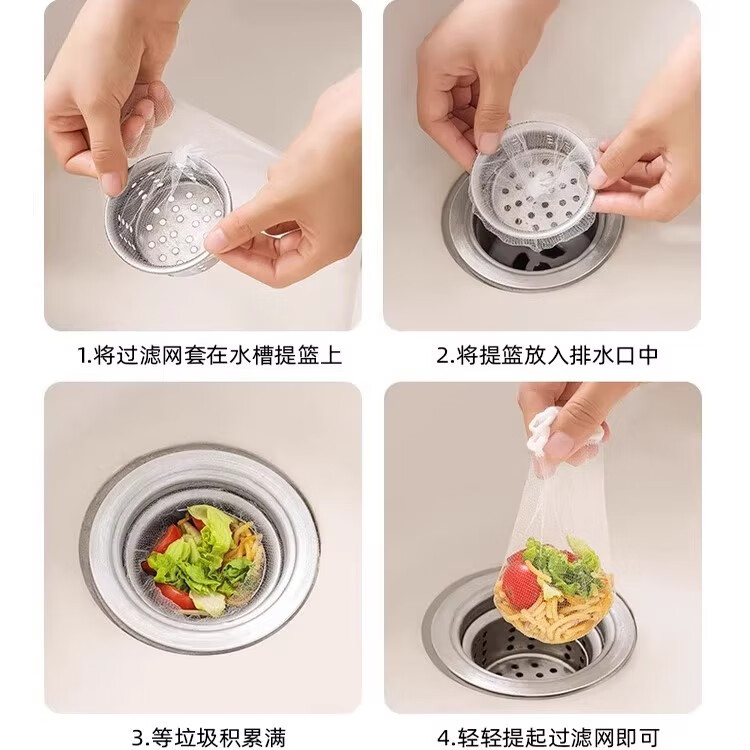 1.将过滤网套在水槽提篮上

2.将提篮放入排水口中

3.等垃圾积累满

4.轻轻提起过滤网即可