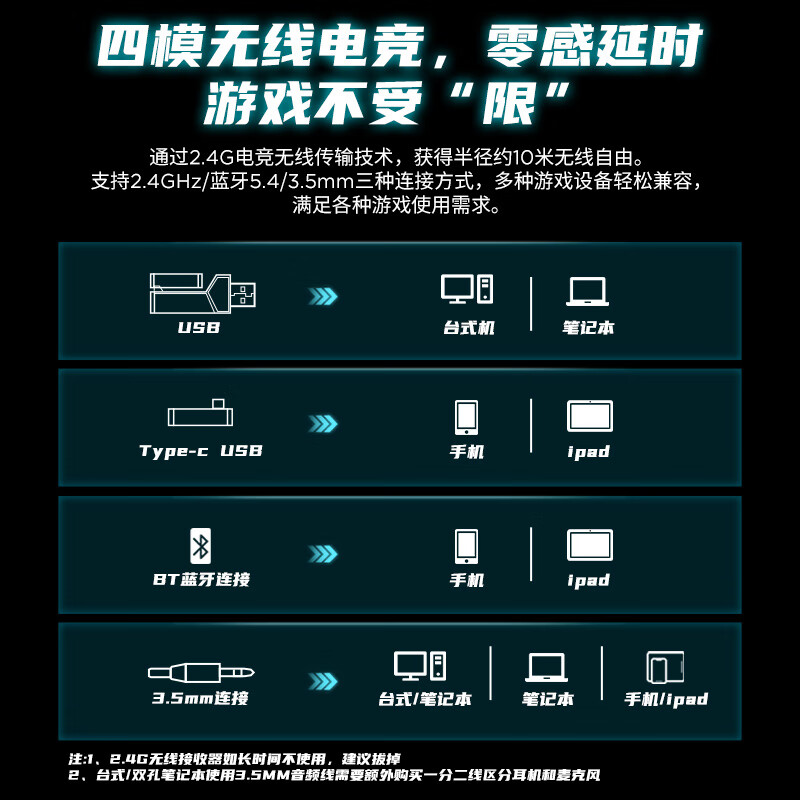 四模无线电竞，零感延时
游戏不受“限”

通过2.4G电竞无线传输技术，获得半径约10米无线自由。
支持2.4GHz/蓝牙5.4/3.5mm三种连接方式，多种游戏设备轻松兼容，
满足各种游戏使用需求。

USB
台式机
笔记本

Type-c USB
手机
ipad

BT蓝牙连接
手机
ipad

3.5mm连接
台式/笔记本
笔记本
手机/ipad

注:1、2.4G无线接收器如长时间不使用，建议拔掉
2、台式/双孔笔记本使用3.5MM音频线需要额外购买一分二线区分耳机和麦克风