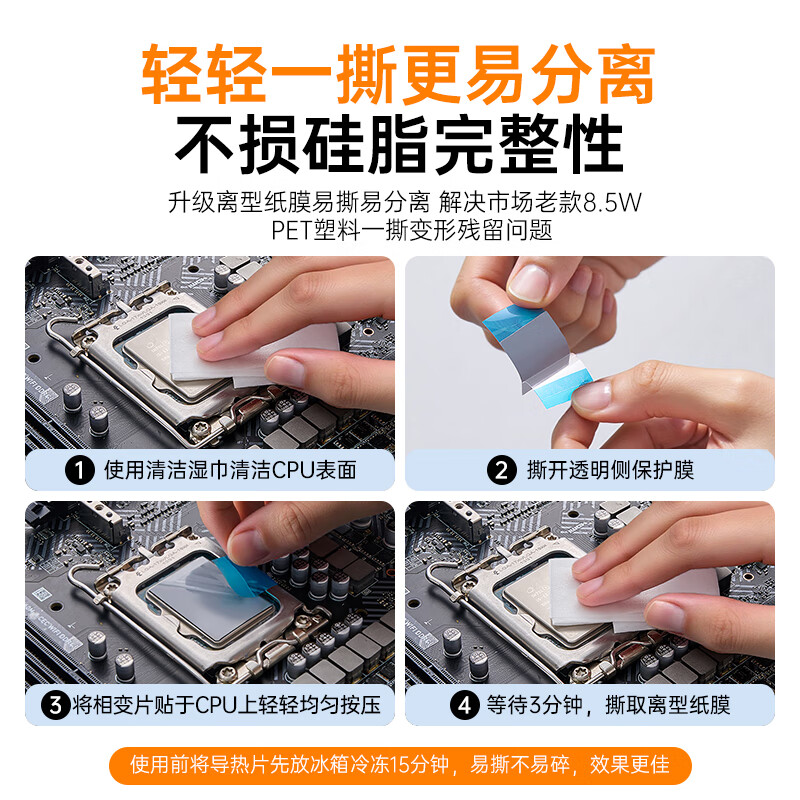 轻轻一撕更易分离
不损硅脂完整性

升级离型纸膜易撕易分离 解决市场老款8.5W PET塑料一撕变形残留问题

1 使用清洁湿巾清洁CPU表面

2 撕开透明侧保护膜

3 将相变片贴于CPU上轻轻均匀按压

4 等待3分钟，撕取离型纸膜

使用前将导热片先放冰箱冷冻15分钟，易撕不易碎，效果更佳