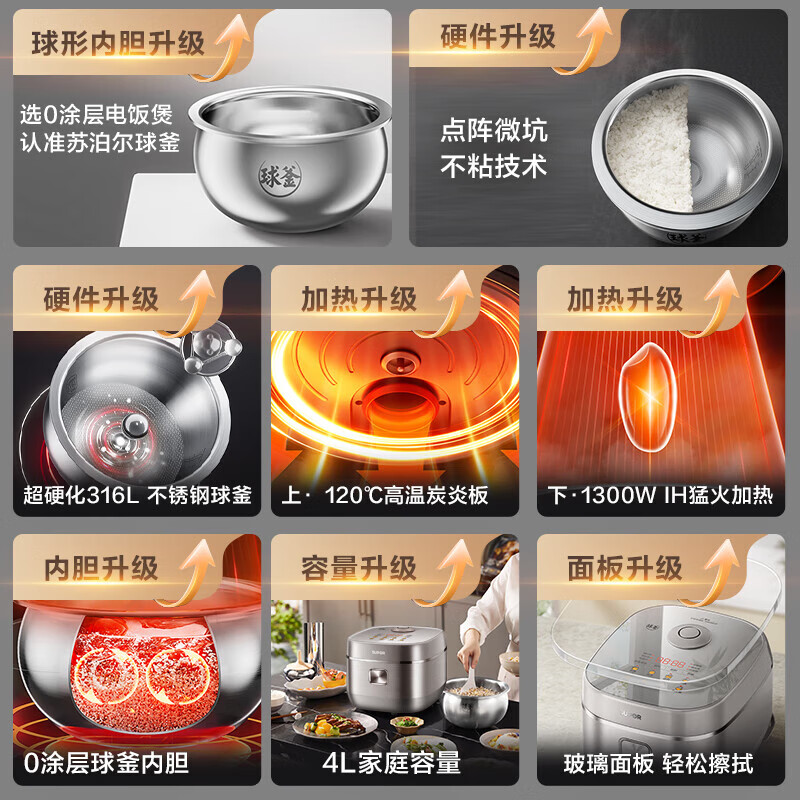 球形内胆升级

选0涂层电饭煲
认准苏泊尔球釜

球釜

硬件升级

点阵微坑
不粘技术

球釜

硬件升级

超硬化316L 不锈钢球釜

加热升级

上· 120℃高温炭炎板

加热升级

下·1300W IH猛火加热

内胆升级

0涂层球釜内胆

容量升级

SUPOR

4L家庭容量

面板升级

SUPOR

玻璃面板 轻松擦拭