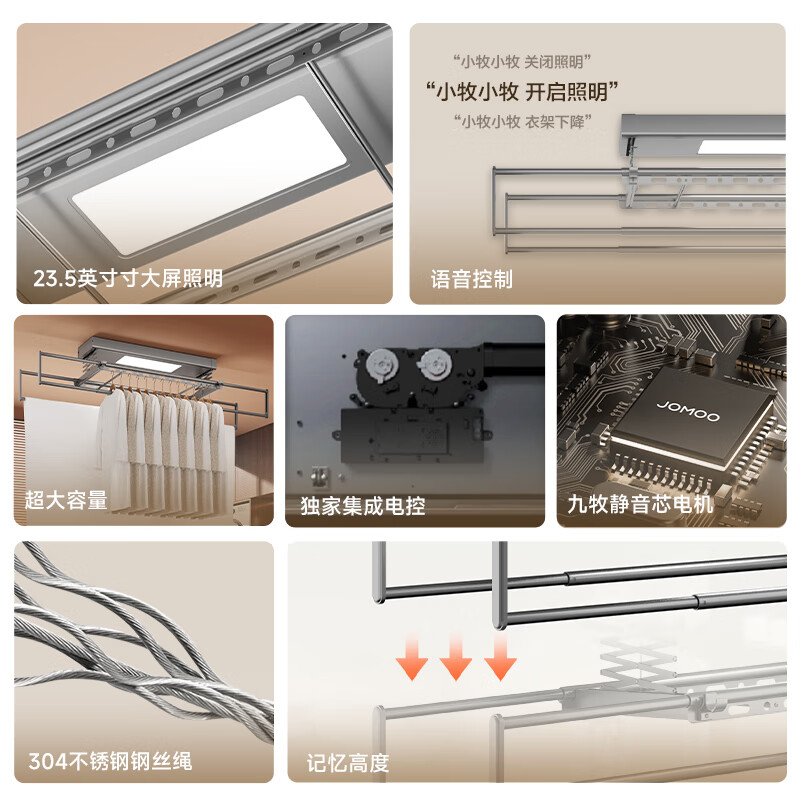 23.5英寸寸大屏照明

“小牧小牧 关闭照明”
“小牧小牧 开启照明”
“小牧小牧 衣架下降”

语音控制

超大容量

独家集成电控

JOMOO

九牧静音芯电机

304不锈钢钢丝绳

记忆高度