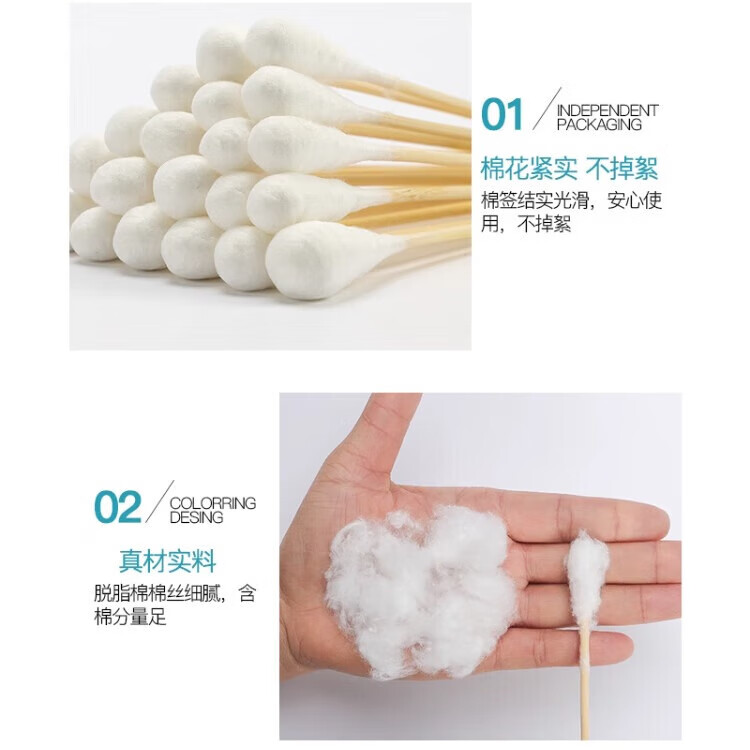 01 INDEPENDENT PACKAGING

棉花紧实 不掉絮

棉签结实光滑，安心使用，不掉絮

02 COLORRING DESING

真材实料

脱脂棉棉丝细腻，含棉分量足