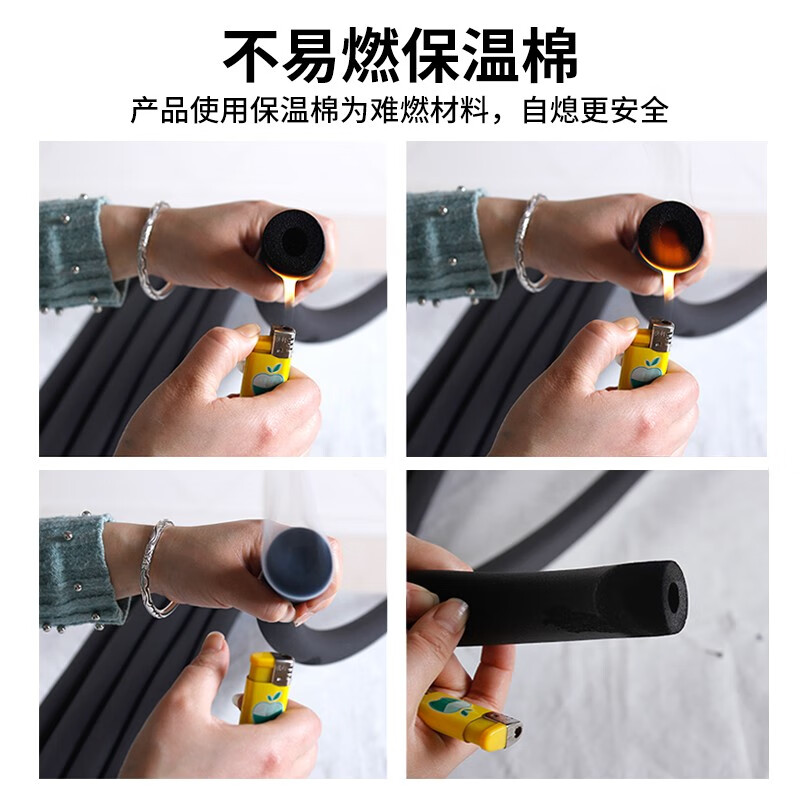 不易燃保温棉

产品使用保温棉为难燃材料，自熄更安全