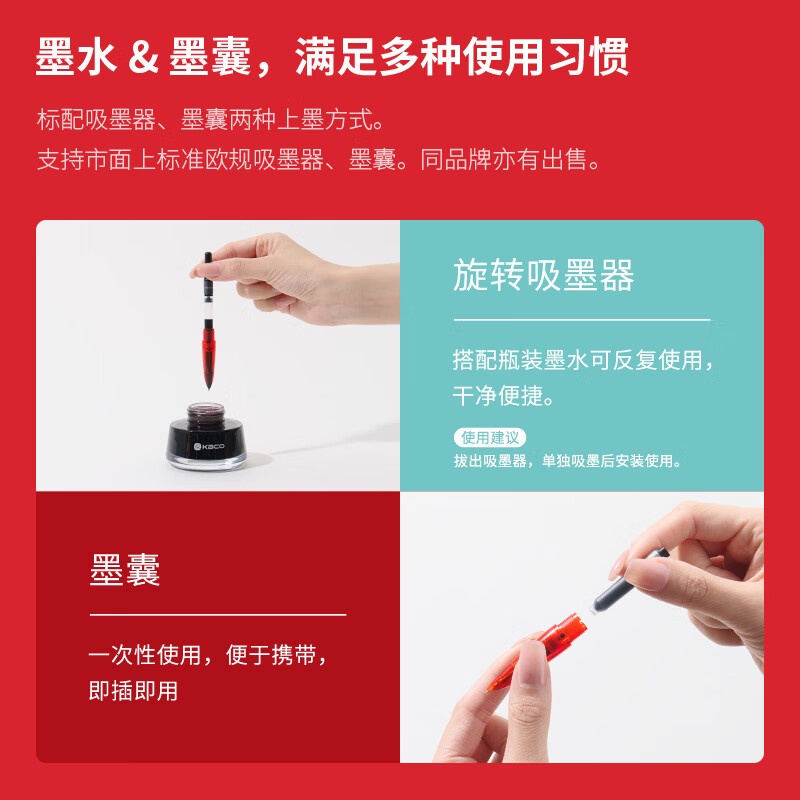 墨水 & 墨囊，满足多种使用习惯

标配吸墨器、墨囊两种上墨方式。
支持市面上标准欧规吸墨器、墨囊。同品牌亦有出售。

KACO

旋转吸墨器

搭配瓶装墨水可反复使用，干净便捷。

使用建议
拔出吸墨器，单独吸墨后安装使用。

墨囊

一次性使用，便于携带，即插即用