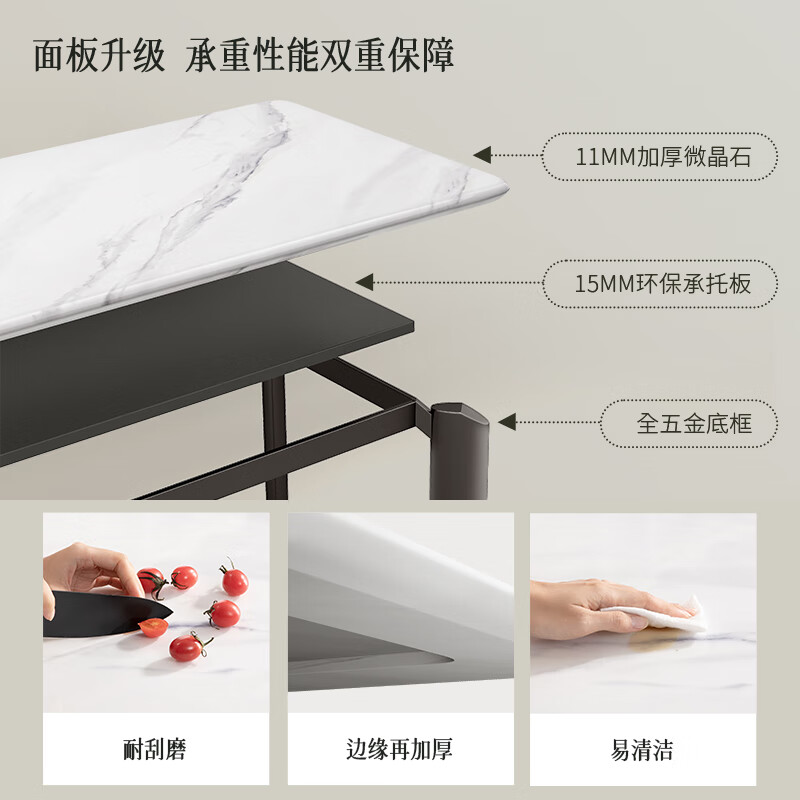 面板升级 承重性能双重保障

11MM加厚微晶石

15MM环保承托板

全五金底框

耐刮磨

边缘再加厚

易清洁