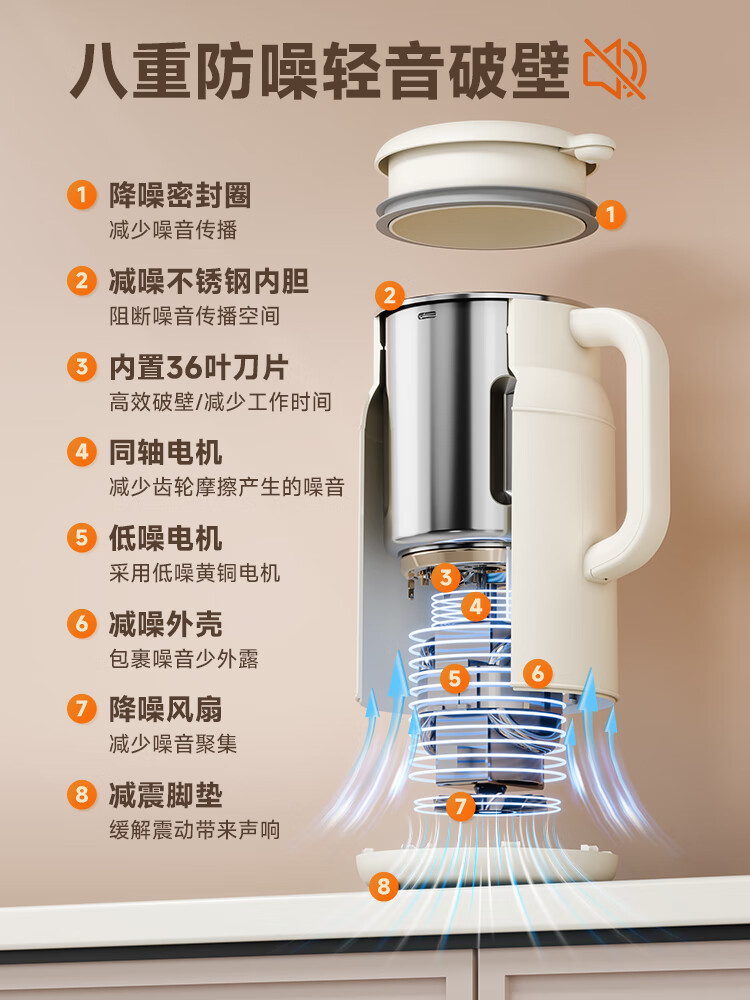 八重防噪轻音破壁

1 降噪密封圈
减少噪音传播

2 减噪不锈钢内胆
阻断噪音传播空间

3 内置36叶刀片
高效破壁/减少工作时间

4 同轴电机
减少齿轮摩擦产生的噪音

5 低噪电机
采用低噪黄铜电机

6 减噪外壳
包裹噪音少外露

7 降噪风扇
减少噪音聚集

8 减震脚垫
缓解震动带来声响

1

2

3

4

5

6

7

8