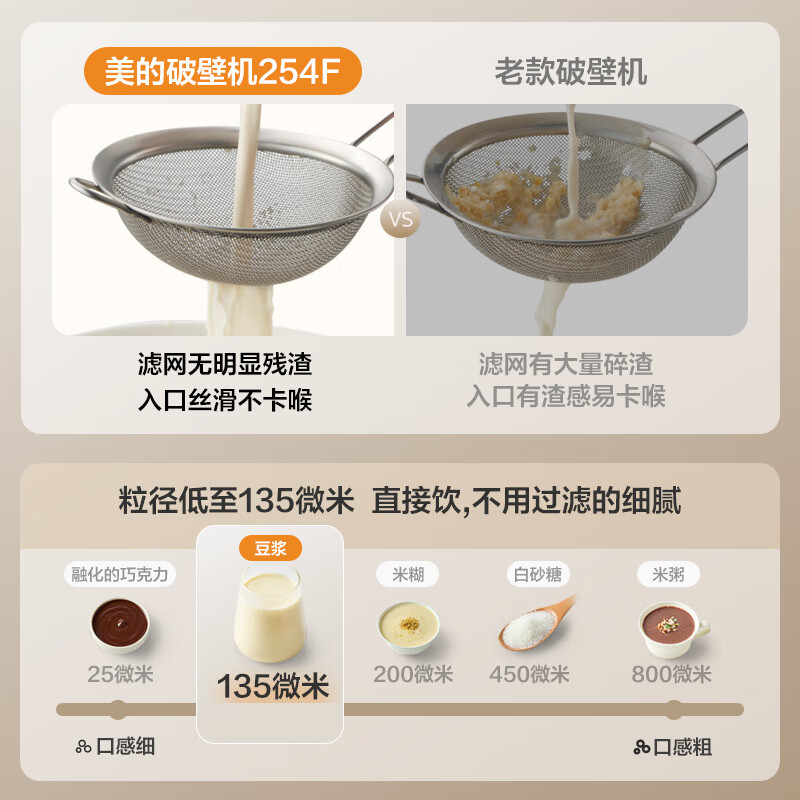 美的破壁机254F

老款破壁机

VS

滤网无明显残渣
入口丝滑不卡喉

滤网有大量碎渣
入口有渣感易卡喉

粒径低至135微米 直接饮,不用过滤的细腻

融化的巧克力
25微米

豆浆
135微米

米糊
200微米

白砂糖
450微米

米粥
800微米

口感细

口感粗