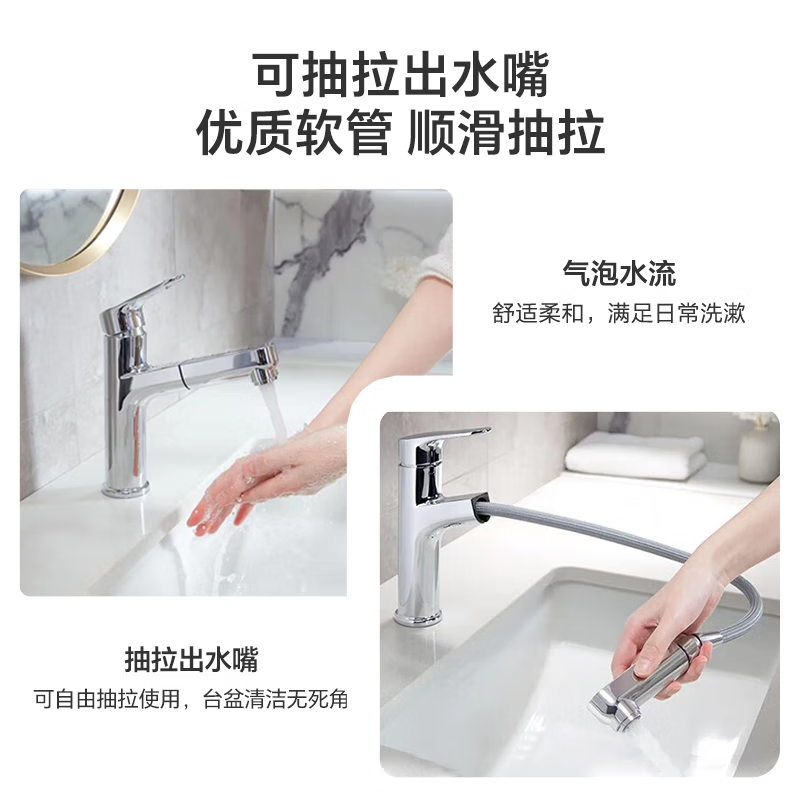 可抽拉出水嘴
优质软管 顺滑抽拉

气泡水流
舒适柔和，满足日常洗漱

抽拉出水嘴
可自由抽拉使用，台盆清洁无死角