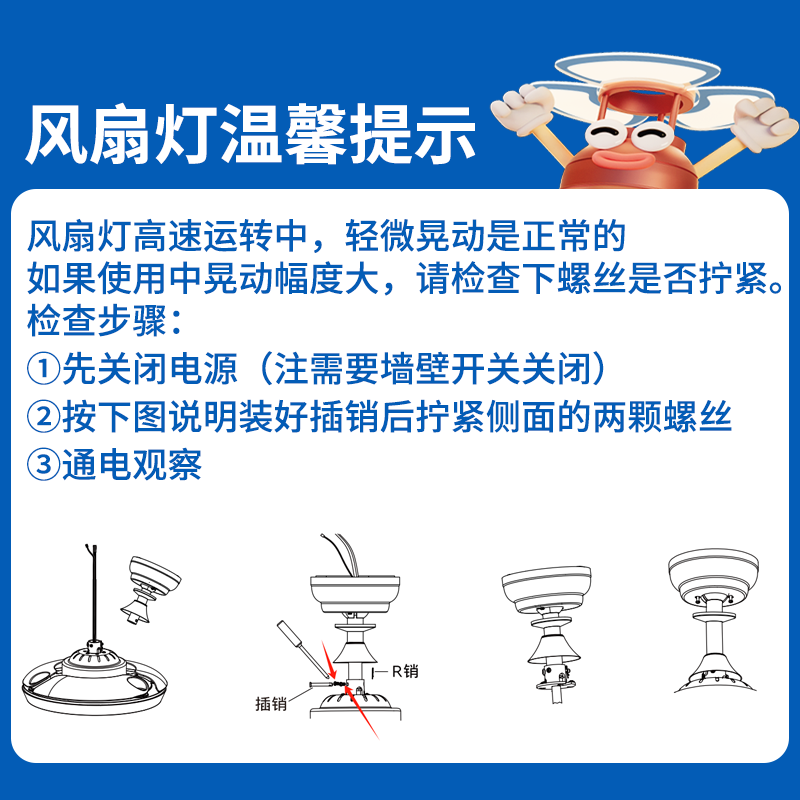 风扇灯温馨提示

风扇灯高速运转中，轻微晃动是正常的
如果使用中晃动幅度大，请检查下螺丝是否拧紧。
检查步骤：
①先关闭电源（注需要墙壁开关关闭）
②按下图说明装好插销后拧紧侧面的两颗螺丝
③通电观察

R销
插销