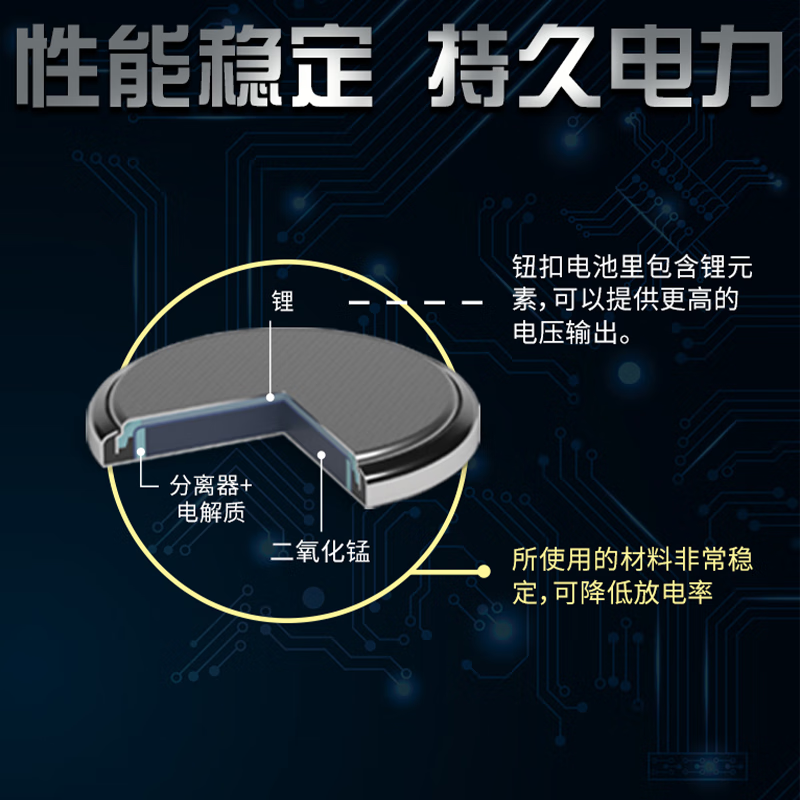 性能稳定 持久电力

锂

钮扣电池里包含锂元素，可以提供更高的电压输出。

分离器+电解质

二氧化锰

所使用的材料非常稳定，可降低放电率