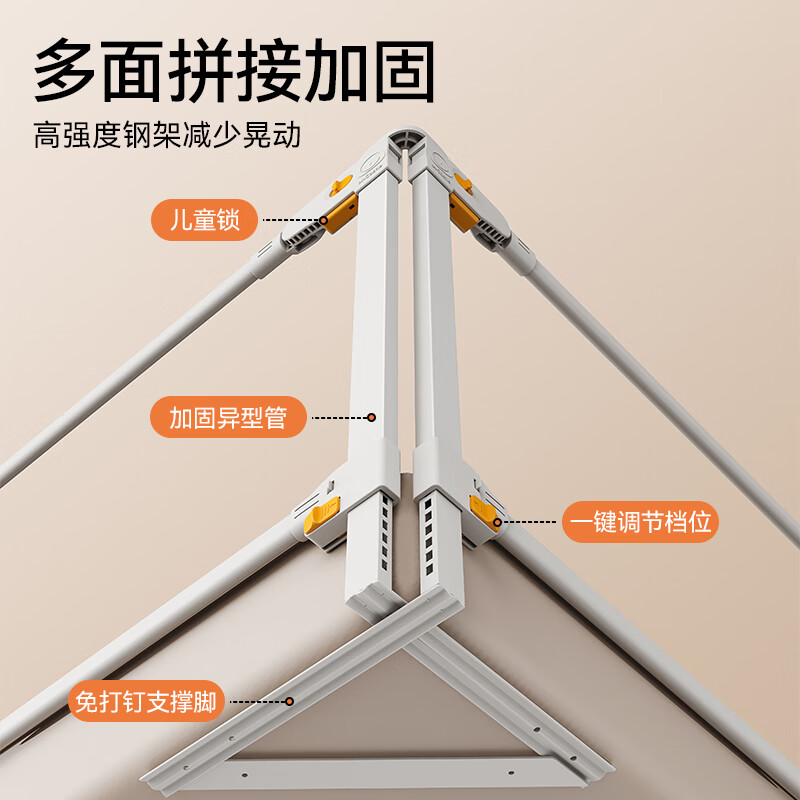 多面拼接加固

高强度钢架减少晃动

儿童锁

加固异型管

一键调节档位

免打钉支撑脚