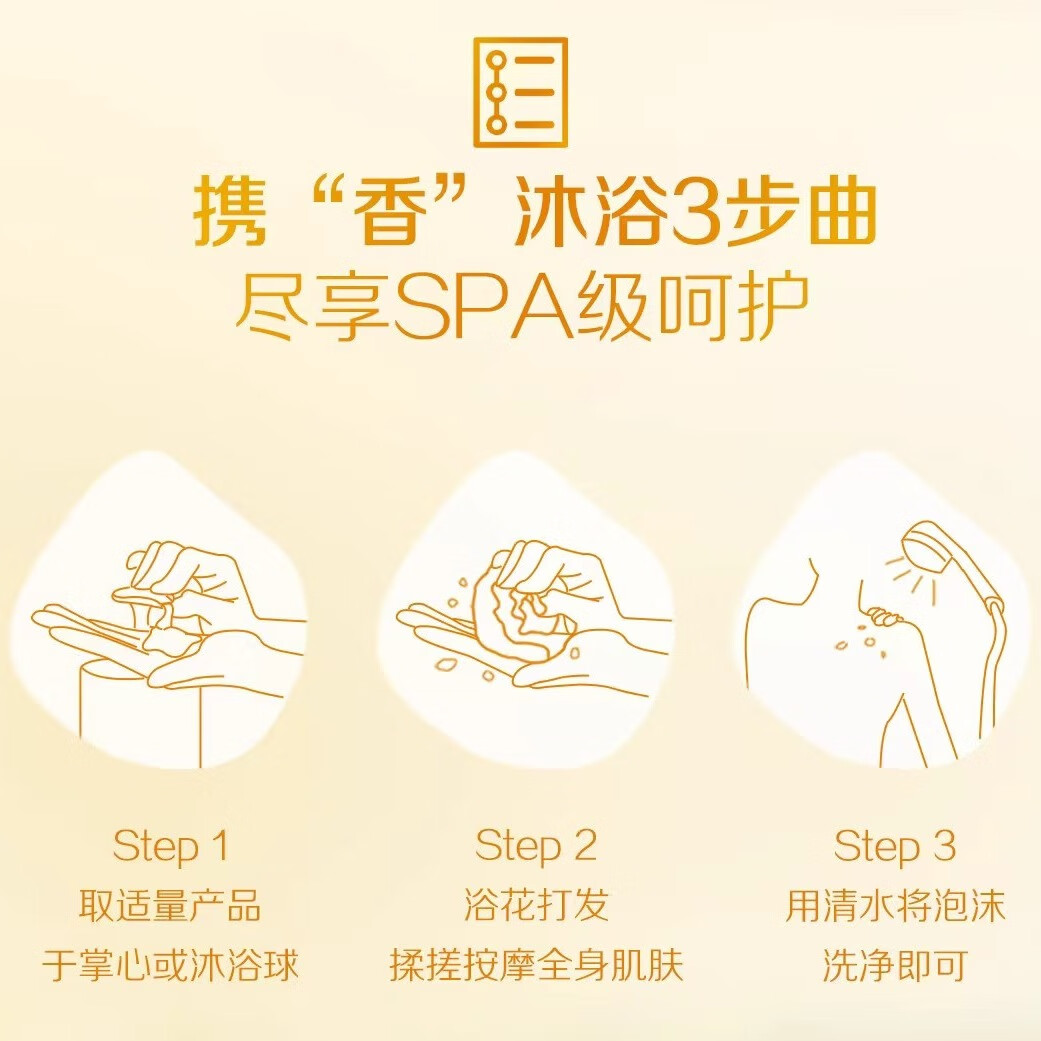 携“香”沐浴3步曲
尽享SPA级呵护

Step 1
取适量产品
于掌心或沐浴球

Step 2
浴花打发
揉搓按摩全身肌肤

Step 3
用清水将泡沫
洗净即可