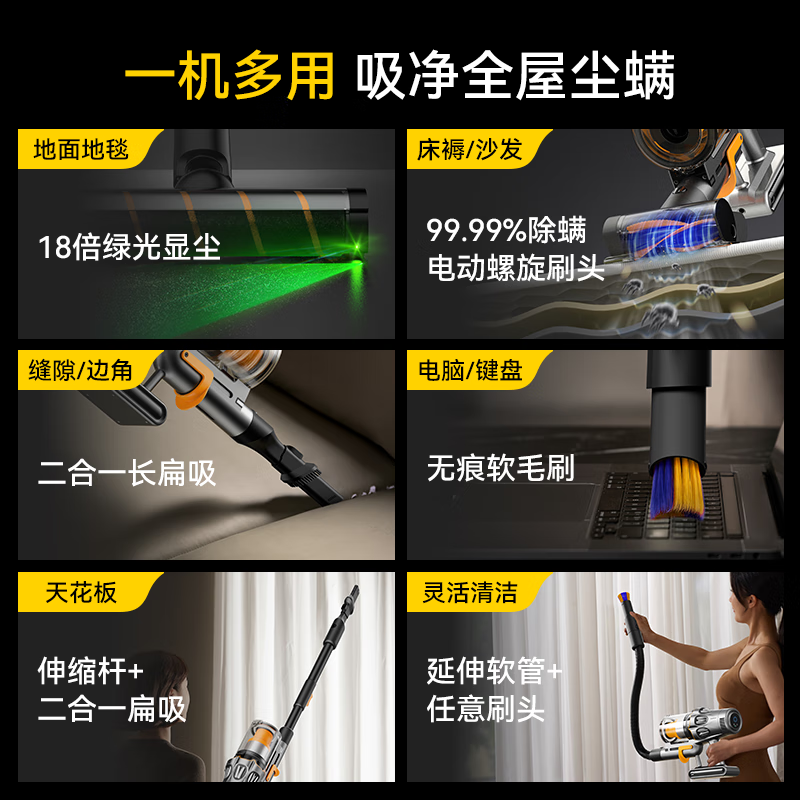 一机多用 吸净全屋尘螨

地面地毯

18倍绿光显尘

床褥/沙发

99.99%除螨
电动螺旋刷头

缝隙/边角

二合一长扁吸

电脑/键盘

无痕软毛刷

天花板

伸缩杆+
二合一扁吸

灵活清洁

延伸软管+
任意刷头