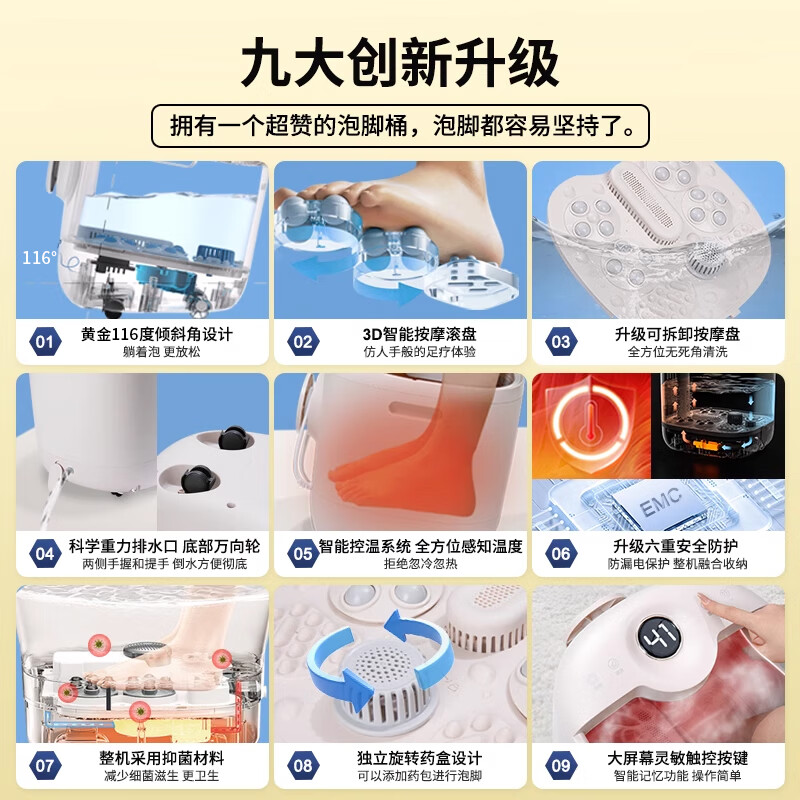 九大创新升级

拥有一个超赞的泡脚桶，泡脚都容易坚持了。

116°

01 黄金116度倾斜角设计
躺着泡 更放松

02 3D智能按摩滚盘
仿人手般的足疗体验

03 升级可拆卸按摩盘
全方位无死角清洗

04 科学重力排水口 底部万向轮
两侧手握和提手 倒水方便彻底

05 智能控温系统 全方位感知温度
拒绝忽冷忽热

EMC

06 升级六重安全防护
防漏电保护 整机融合收纳

07 整机采用抑菌材料
减少细菌滋生 更卫生

08 独立旋转药盒设计
可以添加药包进行泡脚

41

09 大屏幕灵敏触控按键
智能记忆功能 操作简单