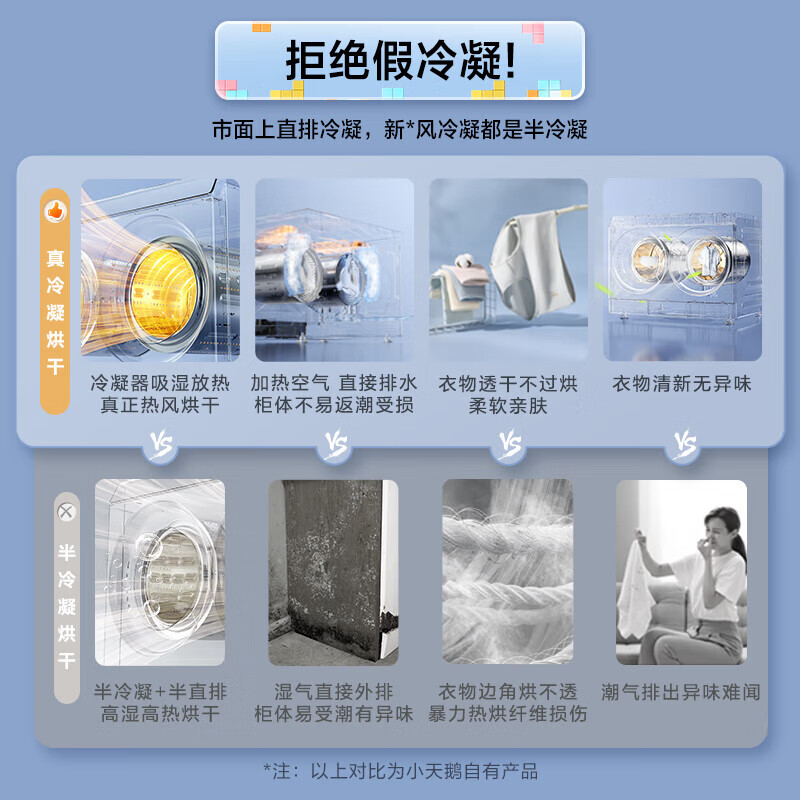 拒绝假冷凝!

市面上直排冷凝，新*风冷凝都是半冷凝

真冷凝烘干

冷凝器吸湿放热
真正热风烘干

加热空气 直接排水
柜体不易返潮受损

衣物透干不过烘
柔软亲肤

衣物清新无异味

VS

VS

VS

VS

半冷凝烘干

半冷凝+半直排
高湿高热烘干

湿气直接外排
柜体易受潮有异味

衣物边角烘不透
暴力热烘纤维损伤

潮气排出异味难闻

*注：以上对比为小天鹅自有产品