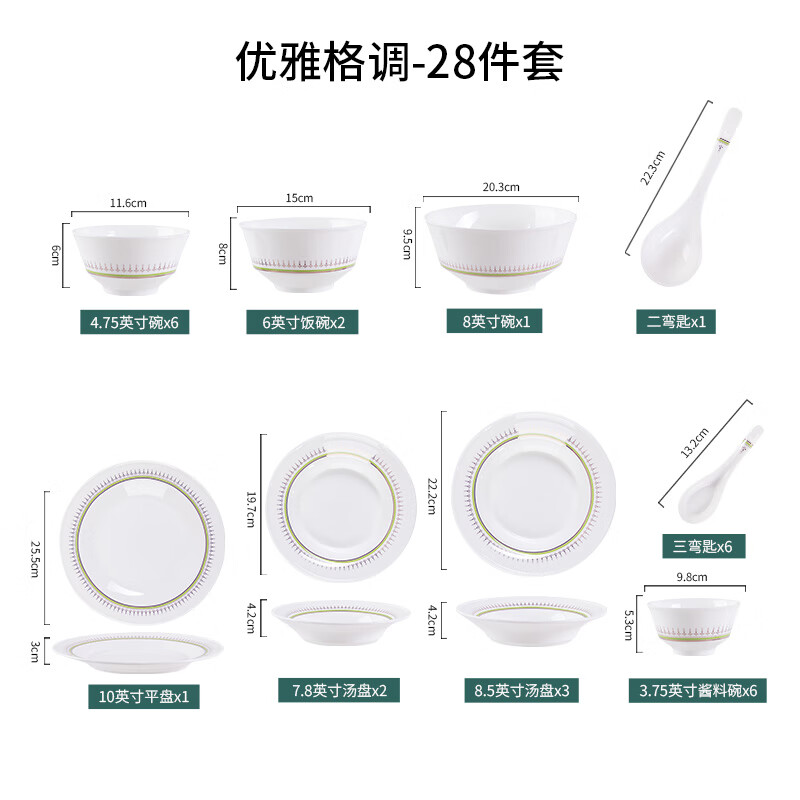 优雅格调-28件套

11.6cm
6cm
4.75英寸碗x6

15cm
8cm
6英寸饭碗x2

20.3cm
9.5cm
8英寸碗x1

22.3cm
二弯匙x1

25.5cm
3cm
10英寸平盘x1

19.7cm
4.2cm
7.8英寸汤盘x2

22.2cm
4.2cm
8.5英寸汤盘x3

13.2cm
三弯匙x6

9.8cm
5.3cm
3.75英寸酱料碗x6