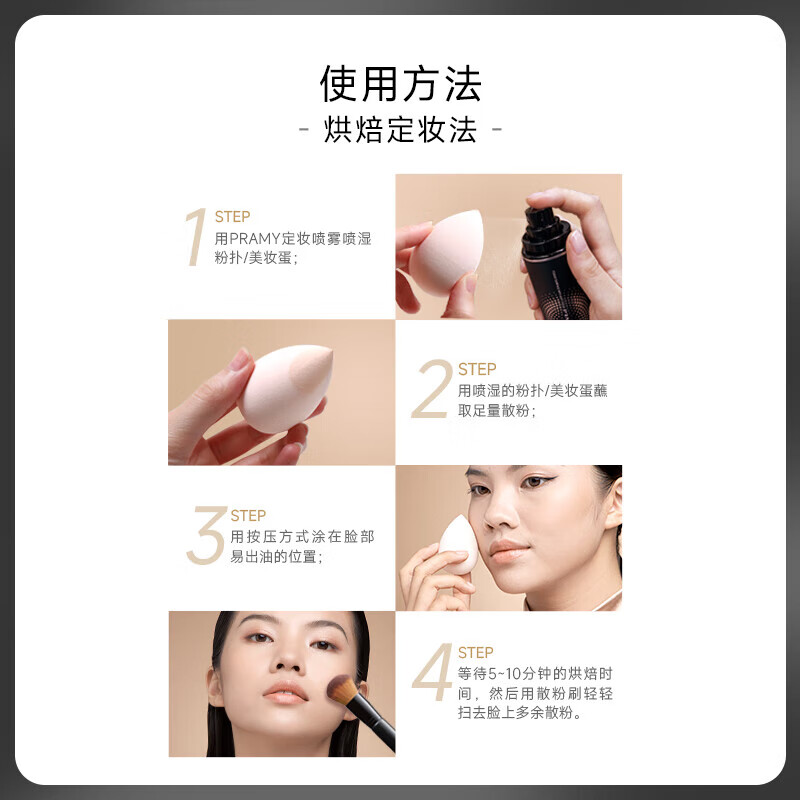 使用方法
- 烘焙定妆法 -

1 STEP
用PRAMY定妆喷雾喷湿粉扑/美妆蛋；

2 STEP
用喷湿的粉扑/美妆蛋蘸取足量散粉；

3 STEP
用按压方式涂在脸部易出油的位置；

4 STEP
等待5~10分钟的烘焙时间，然后用散粉刷轻轻扫去脸上多余散粉。