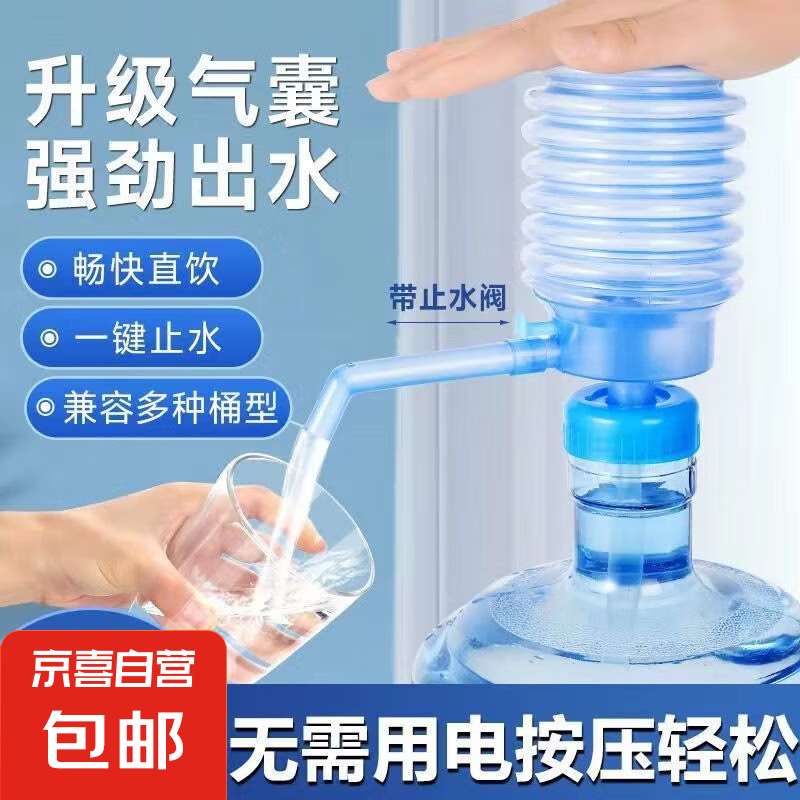 升级气囊
强劲出水

畅快直饮
一键止水
兼容多种桶型

带止水阀

京喜自营
包邮

无需用电按压轻松