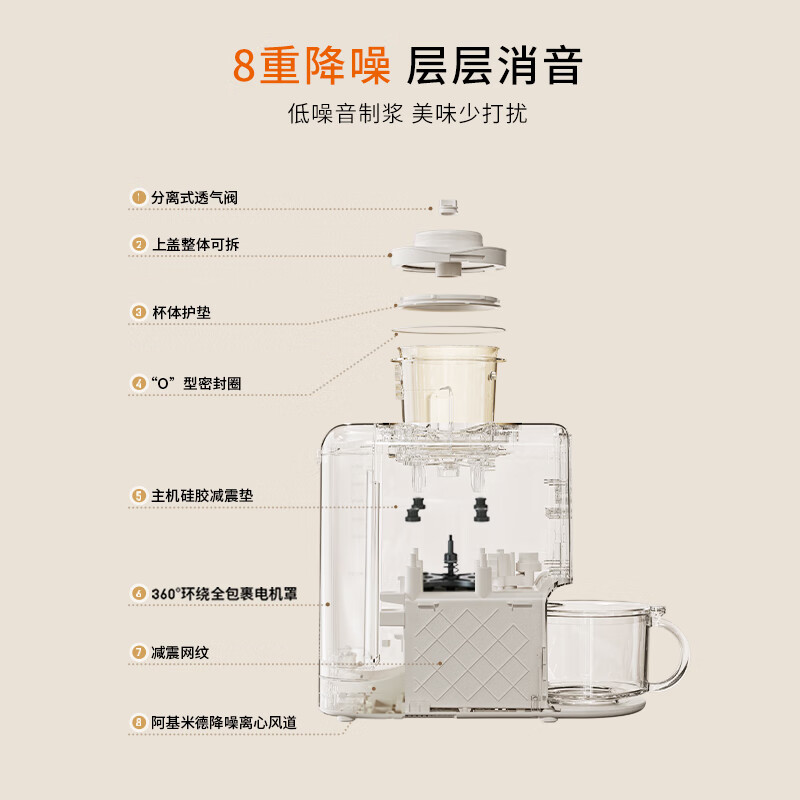 8重降噪 层层消音

低噪音制浆 美味少打扰

1 分离式透气阀

2 上盖整体可拆

3 杯体护垫

4 “O”型密封圈

5 主机硅胶减震垫

6 360°环绕全包裹电机罩

7 减震网纹

8 阿基米德降噪离心风道