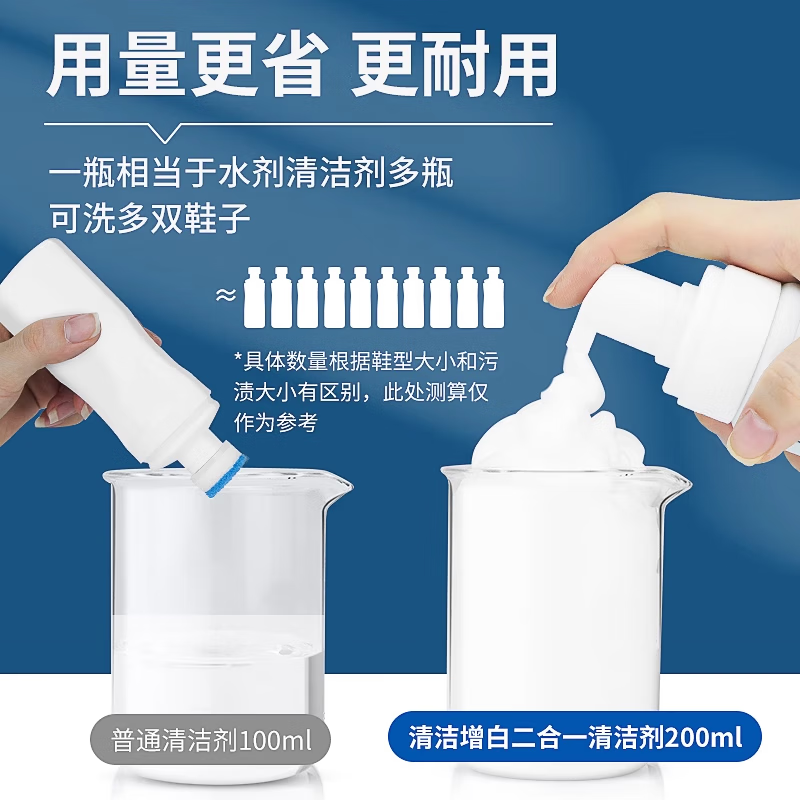 用量更省 更耐用

一瓶相当于水剂清洁剂多瓶
可洗多双鞋子

≈

*具体数量根据鞋型大小和污渍大小有区别，此处测算仅作为参考

普通清洁剂100ml

清洁增白二合一清洁剂200ml