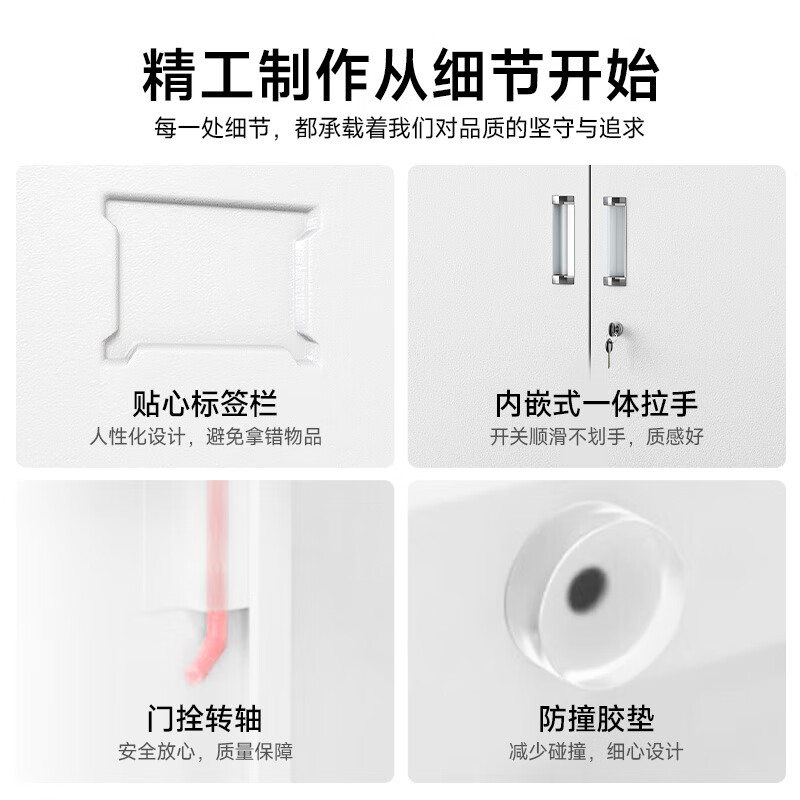 精工制作从细节开始
每一处细节，都承载着我们对品质的坚守与追求

贴心标签栏
人性化设计，避免拿错物品

内嵌式一体拉手
开关顺滑不划手，质感好

门拴转轴
安全放心，质量保障

防撞胶垫
减少碰撞，细心设计