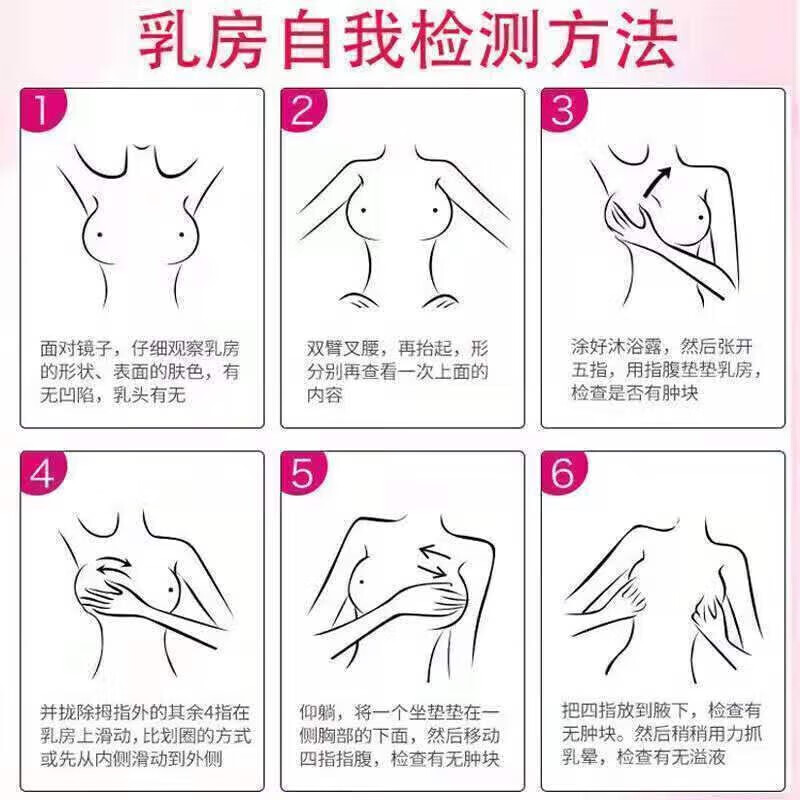 乳房自我检测方法

1

面对镜子，仔细观察乳房的形状、表面的肤色，有无凹陷，乳头有无

2

双臂叉腰，再抬起，形分别再查看一次上面的内容

3

涂好沐浴露，然后张开五指，用指腹垫垫乳房，检查是否有肿块

4

并拢除拇指外的其余4指在乳房上滑动，比划圈的方式或先从内侧滑动到外侧

5

仰躺，将一个坐垫垫在一侧胸部的下面，然后移动四指指腹，检查有无肿块

6

把四指放到腋下，检查有无肿块。然后稍稍用力抓乳晕，检查有无溢液