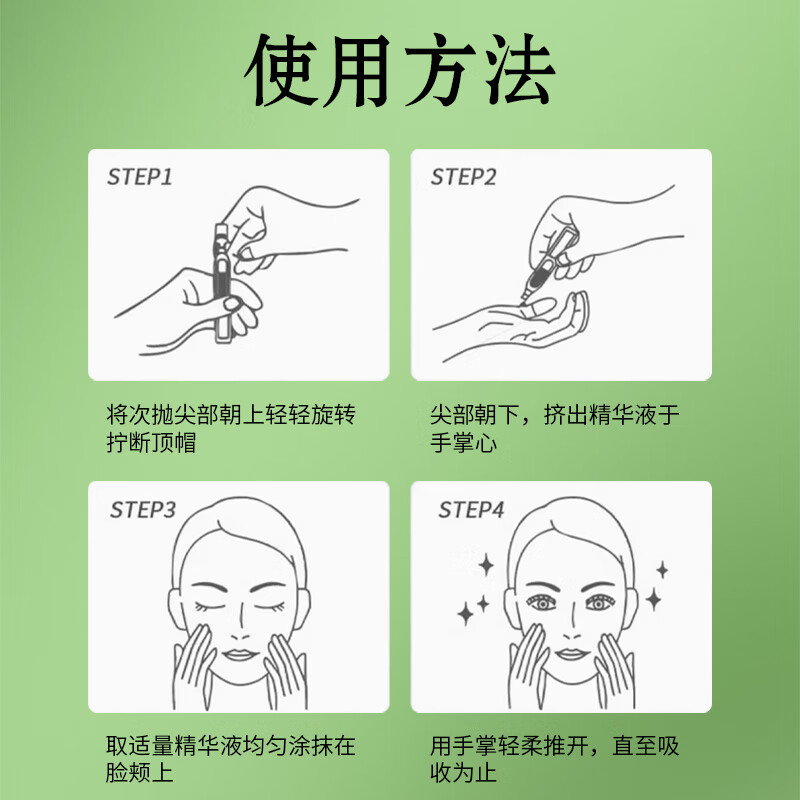 使用方法

STEP1

将次抛尖部朝上轻轻旋转拧断顶帽

STEP2

尖部朝下，挤出精华液于手掌心

STEP3

取适量精华液均匀涂抹在脸颊上

STEP4

用手掌轻柔推开，直至吸收为止