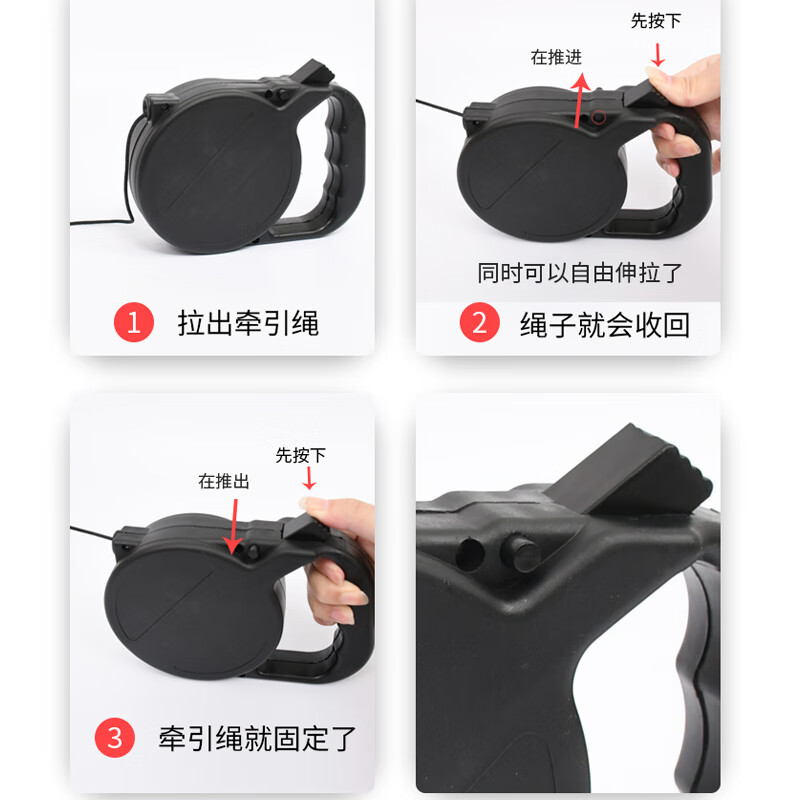 1 拉出牵引绳

先按下
在推进
同时可以自由伸拉了
2 绳子就会收回

先按下
在推出
3 牵引绳就固定了