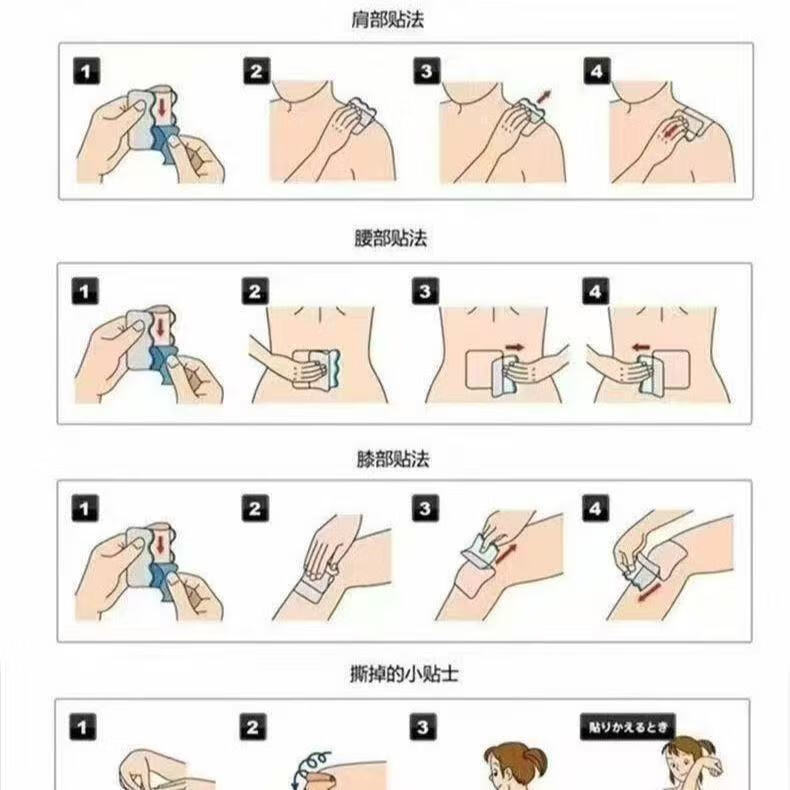 肩部贴法

1 2 3 4

腰部贴法

1 2 3 4

膝部贴法

1 2 3 4

撕掉的小贴士

1 2 3 貼りかえるとき