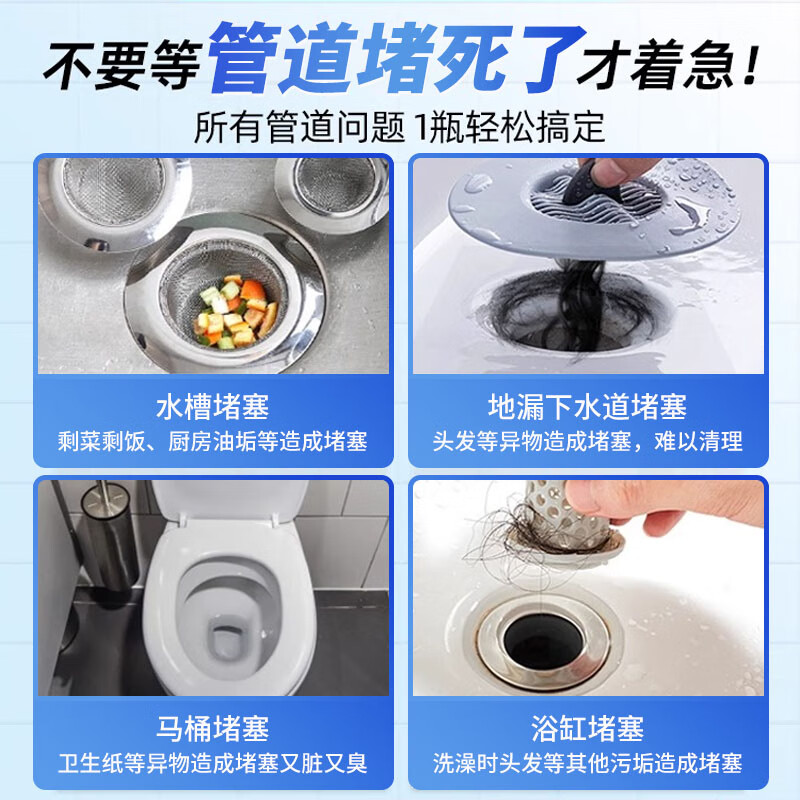 不要等管道堵死了才着急！
所有管道问题 1瓶轻松搞定

水槽堵塞
剩菜剩饭、厨房油垢等造成堵塞

地漏下水道堵塞
头发等异物造成堵塞，难以清理

马桶堵塞
卫生纸等异物造成堵塞又脏又臭

浴缸堵塞
洗澡时头发等其他污垢造成堵塞